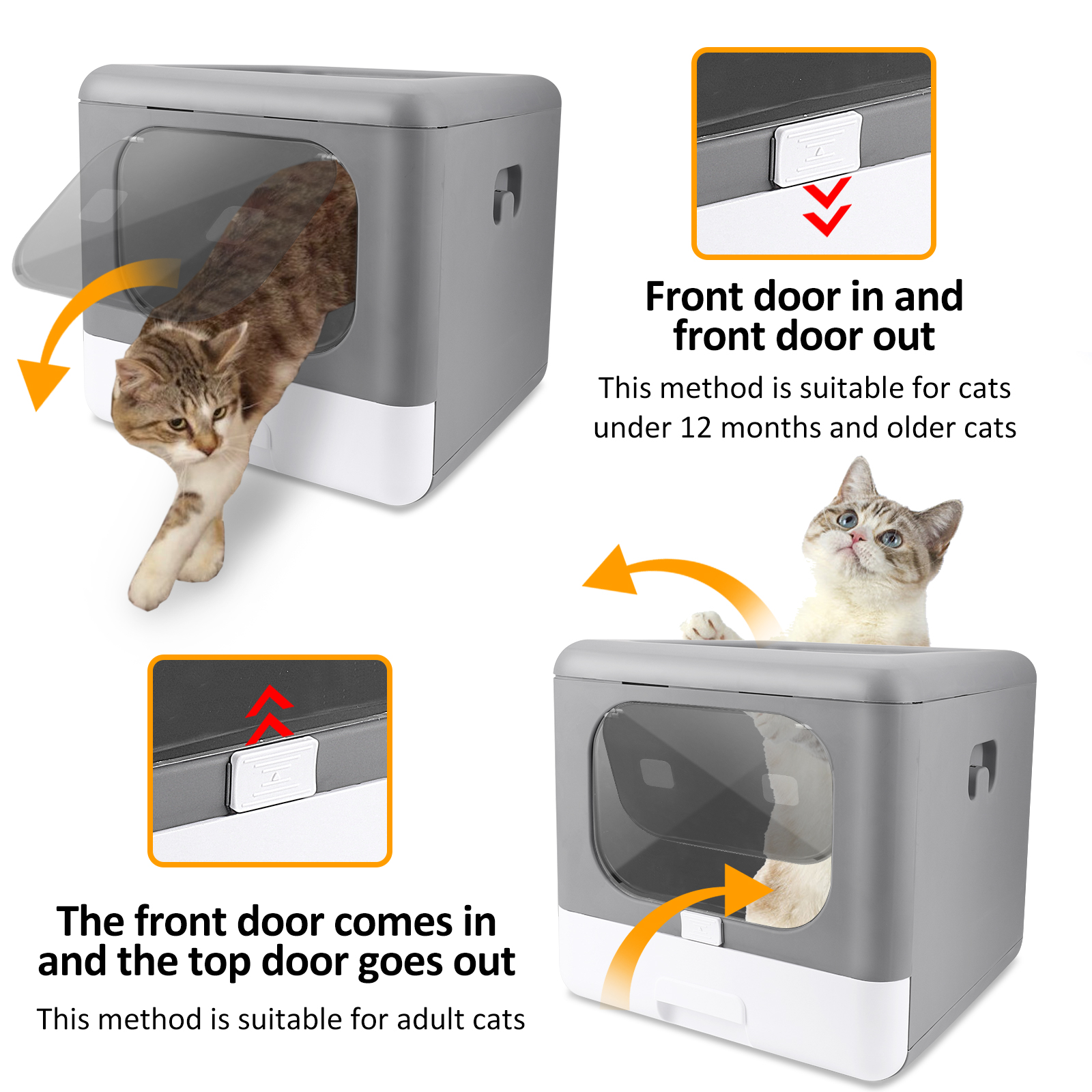 Front door in and front door out

This method is suitable for cats under 12 months and older cats

The front door comes in and the top door goes out

This method is suitable for adult cats