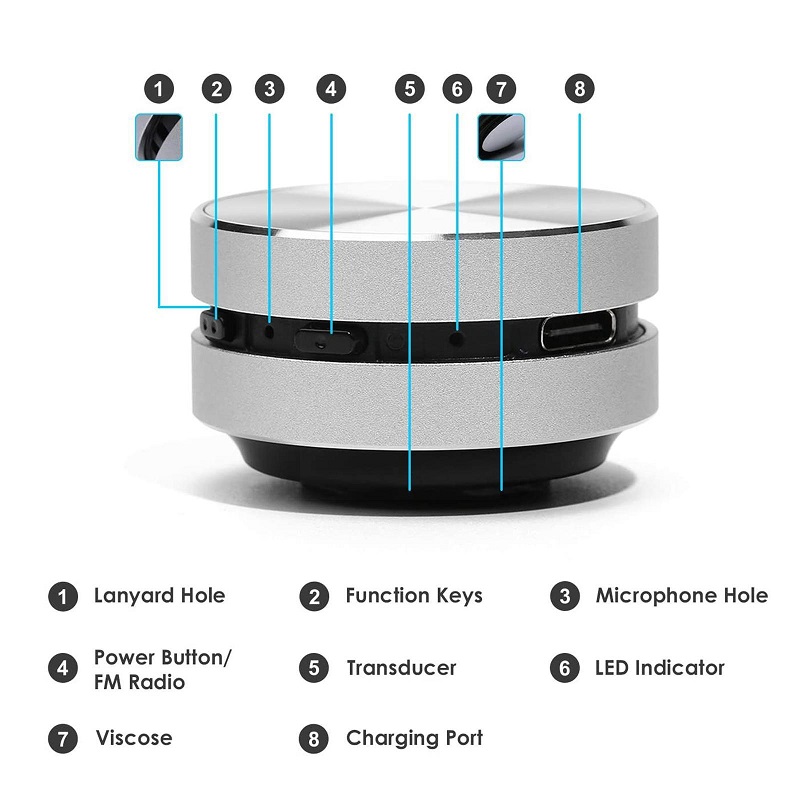 1 2 3 4 5 6 7 8

1 Lanyard Hole
2 Function Keys
3 Microphone Hole

4 Power Button/ FM Radio
5 Transducer
6 LED Indicator

7 Viscose
8 Charging Port