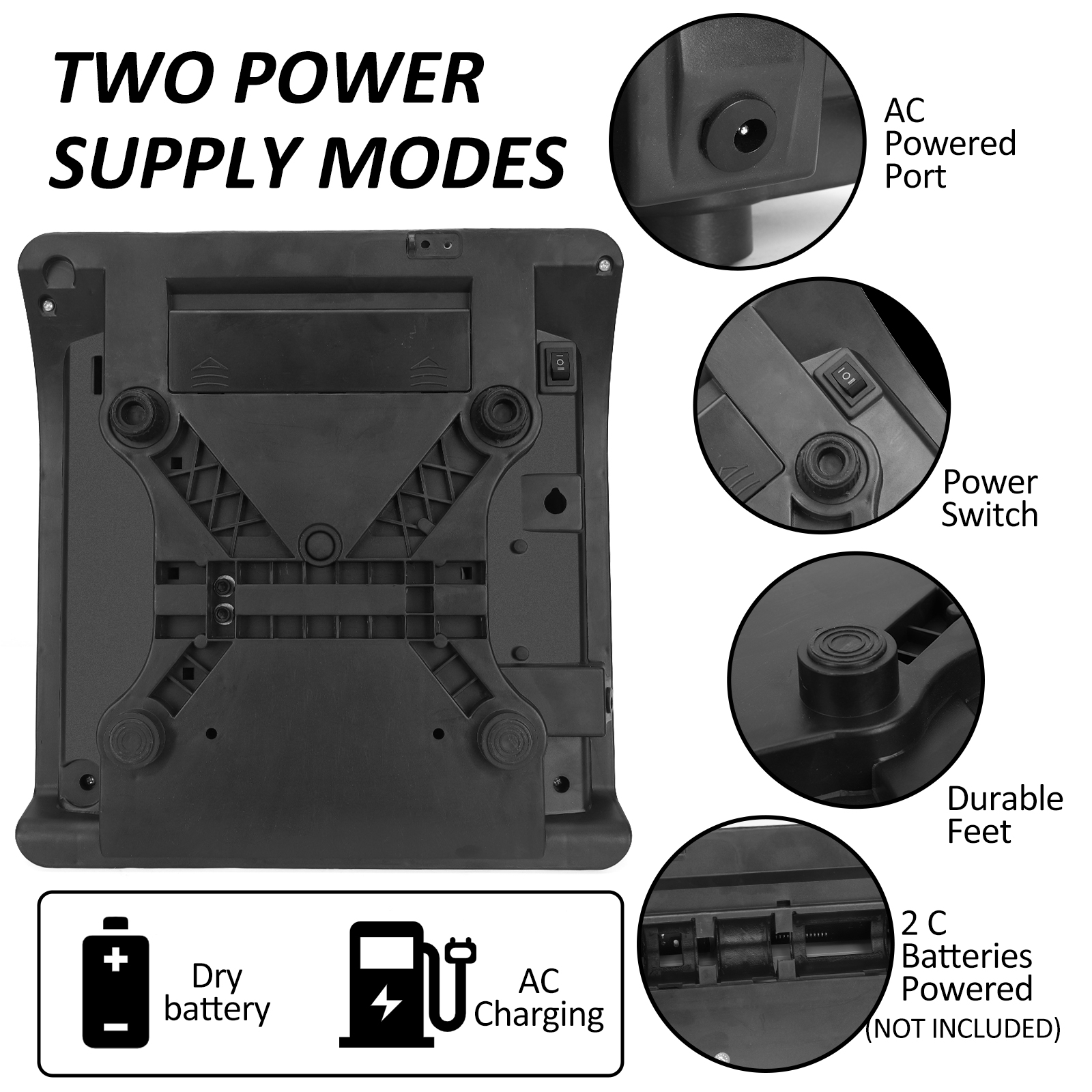 TWO POWER SUPPLY MODES

AC Powered Port

Power Switch

Durable Feet

2 C Batteries Powered (NOT INCLUDED)

Dry battery

AC Charging