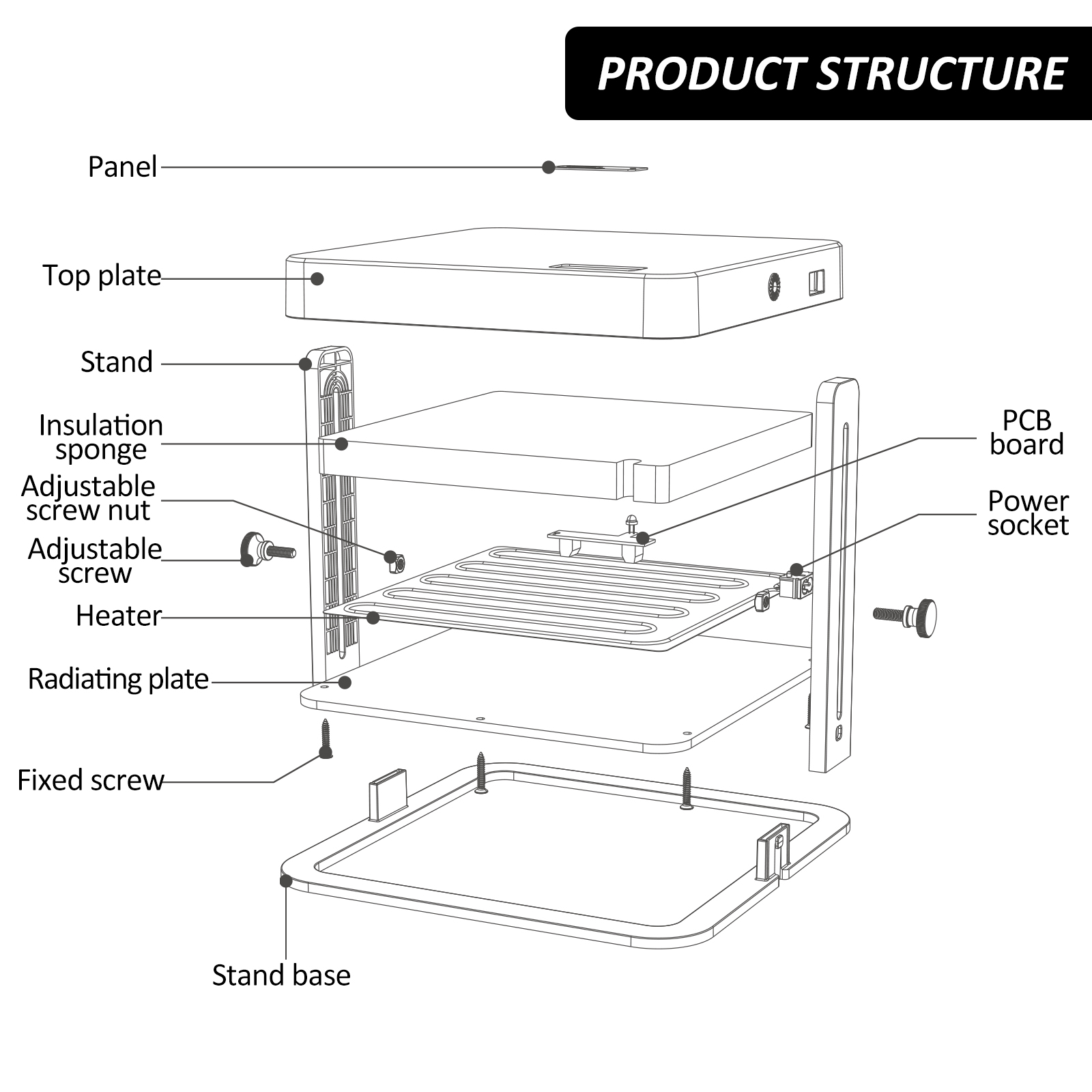 PRODUCT STRUCTURE

Panel

Top plate

Stand

Insulation sponge

Adjustable screw nut

Adjustable screw

Heater

Radiating plate

Fixed screw

Stand base

PCB board

Power socket