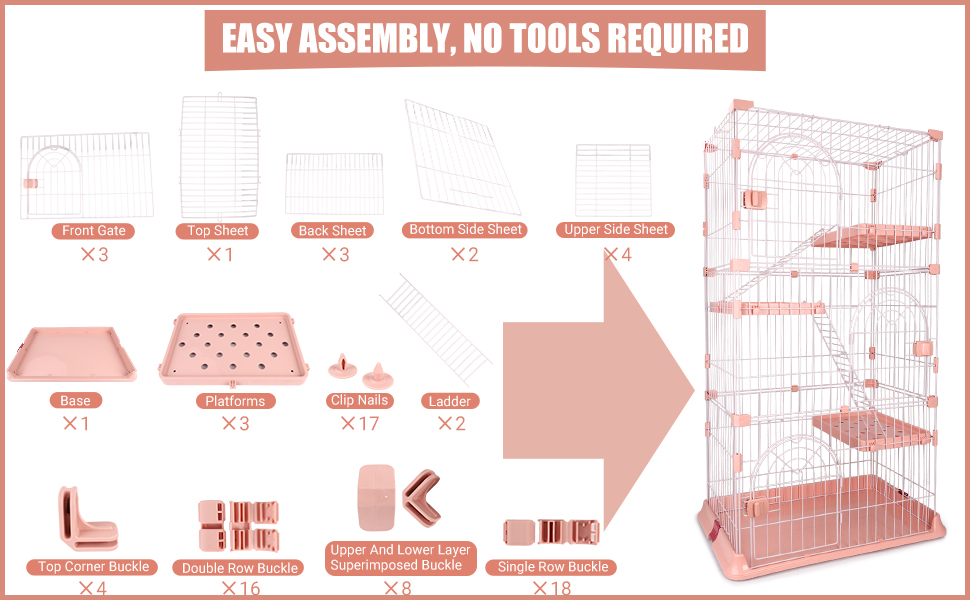 EASY ASSEMBLY, NO TOOLS REQUIRED

Front Gate
×3

Top Sheet
×1

Back Sheet
×3

Bottom Side Sheet
×2

Upper Side Sheet
×4

Base
×1

Platforms
×3

Clip Nails
×17

Ladder
×2

Top Corner Buckle
×4

Double Row Buckle
×16

Upper And Lower Layer Superimposed Buckle
×8

Single Row Buckle
×18