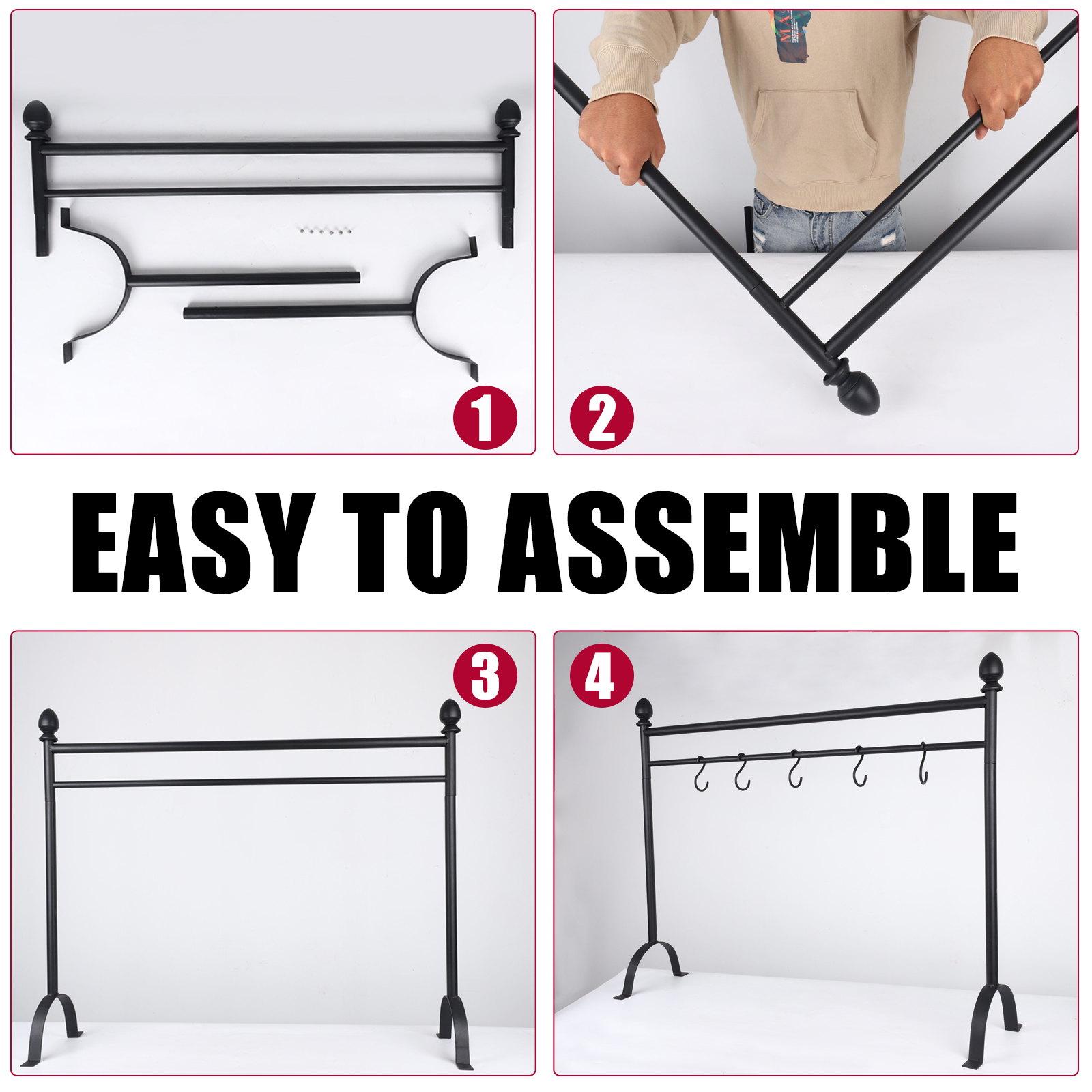 1

2

EASY TO ASSEMBLE

3

4