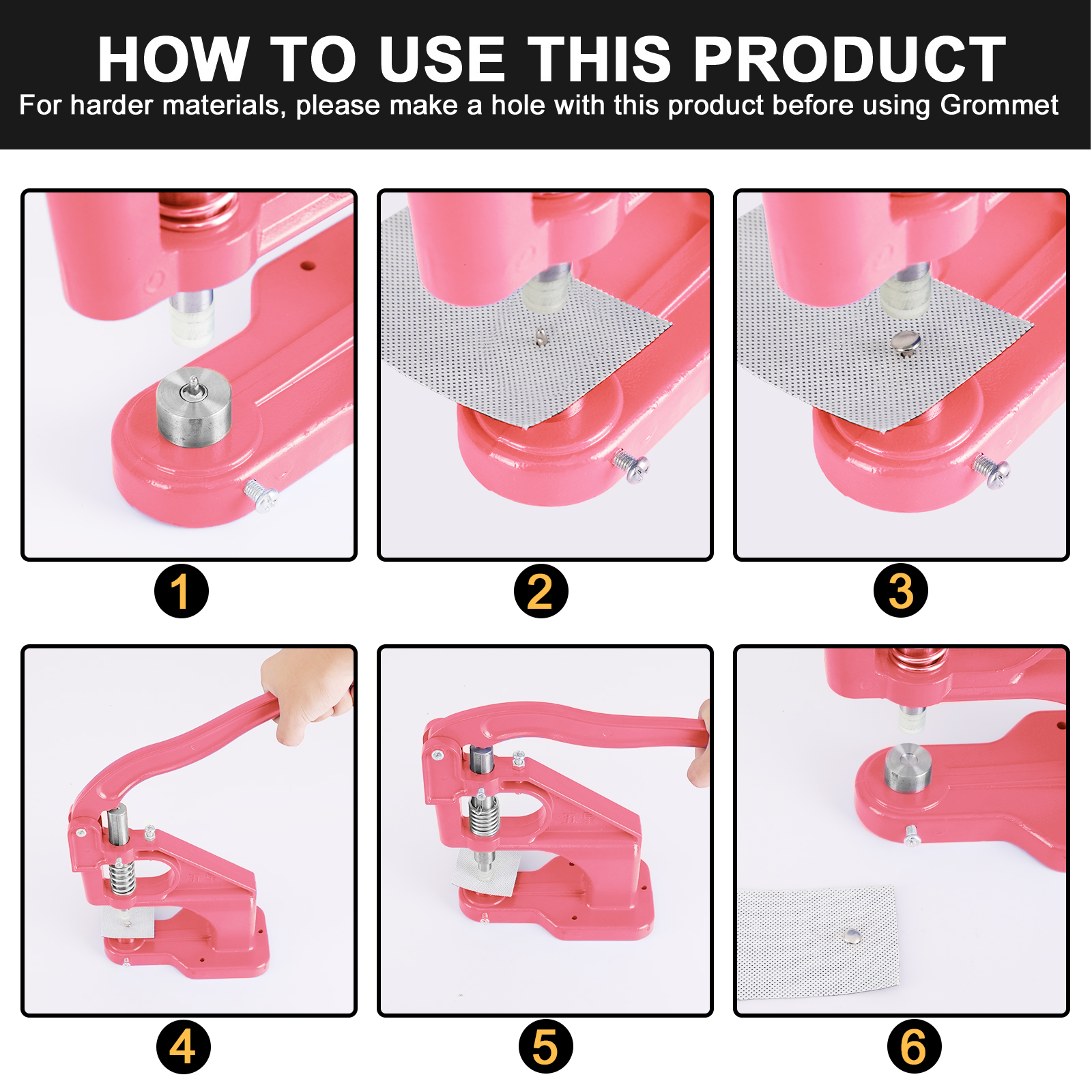 HOW TO USE THIS PRODUCT
For harder materials, please make a hole with this product before using Grommet

1

2

3

4

5

6