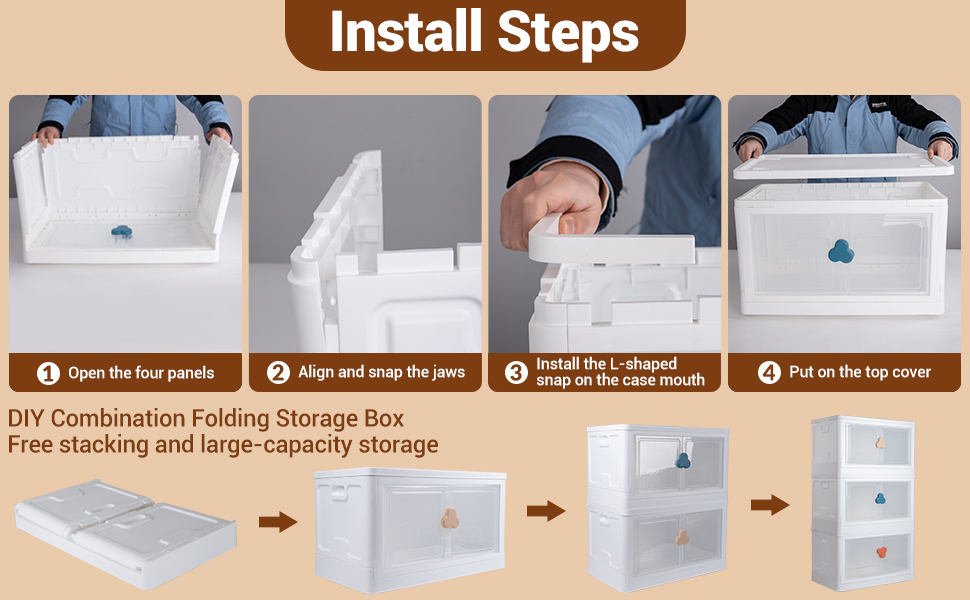 Install Steps

1 Open the four panels

2 Align and snap the jaws

3 Install the L-shaped snap on the case mouth

4 Put on the top cover

DIY Combination Folding Storage Box
Free stacking and large-capacity storage