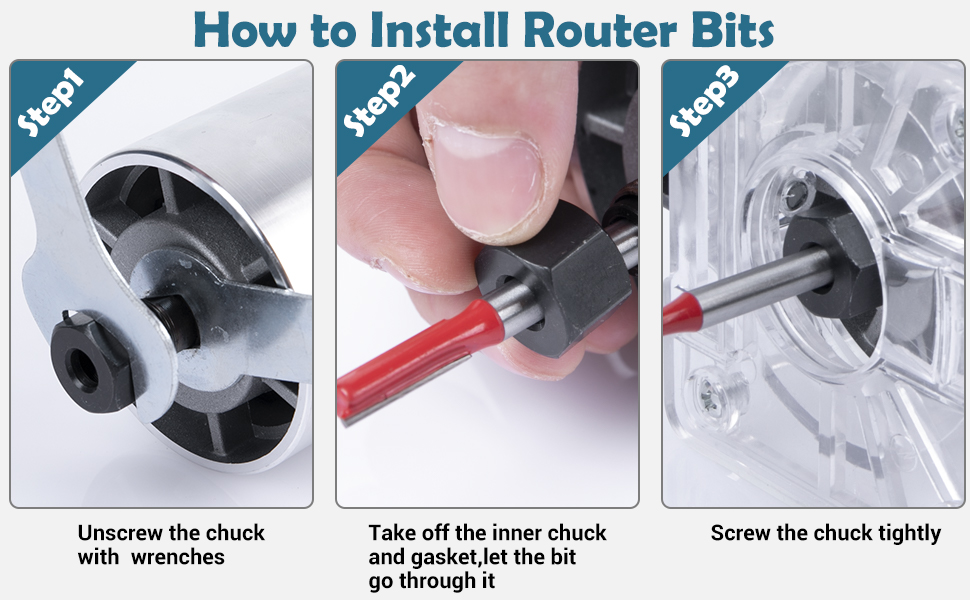 How to Install Router Bits

Step1

Unscrew the chuck with wrenches

Step2

Take off the inner chuck and gasket,let the bit go through it

Step3

Screw the chuck tightly