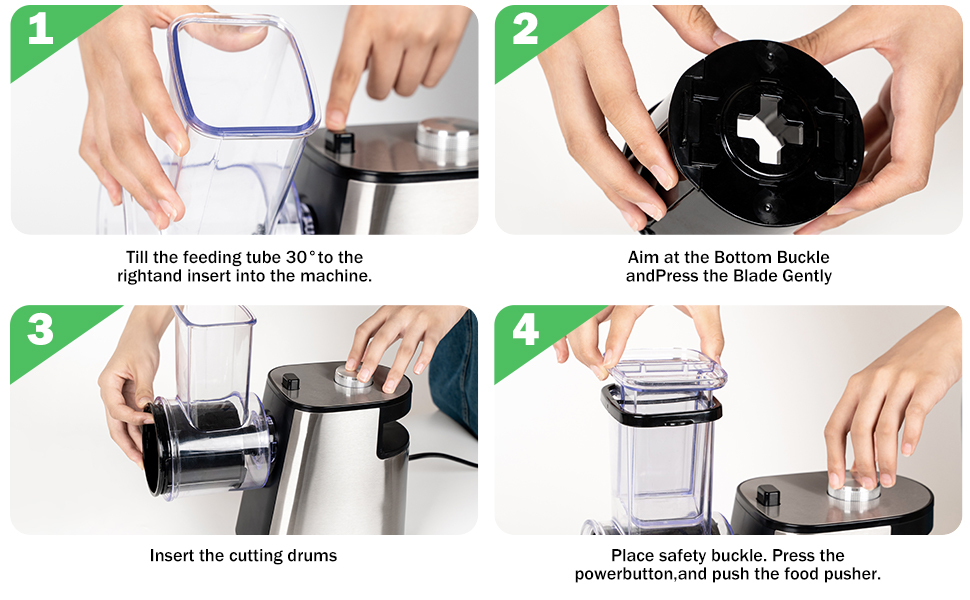 1

Till the feeding tube 30°to the rightand insert into the machine.

2

Aim at the Bottom Buckle andPress the Blade Gently

3

Insert the cutting drums

4

Place safety buckle. Press the powerbutton,and push the food pusher.