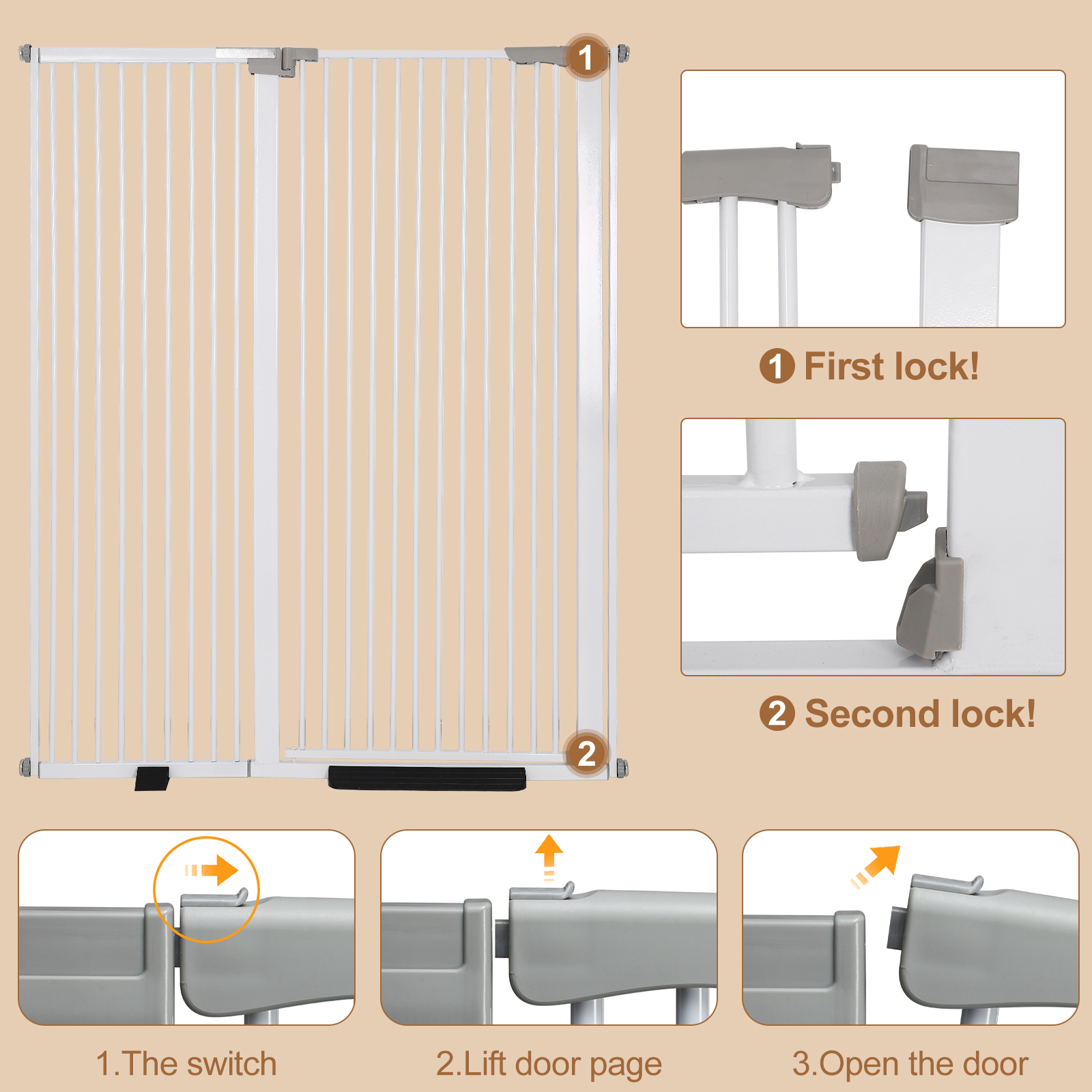 1

2

1 First lock!

2 Second lock!

1.The switch

2.Lift door page

3.Open the door