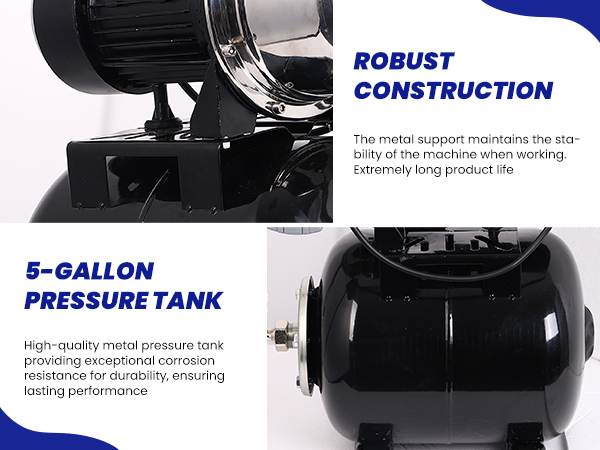 ROBUST CONSTRUCTION

The metal support maintains the stability of the machine when working. Extremely long product life

5-GALLON PRESSURE TANK

High-quality metal pressure tank providing exceptional corrosion resistance for durability, ensuring lasting performance