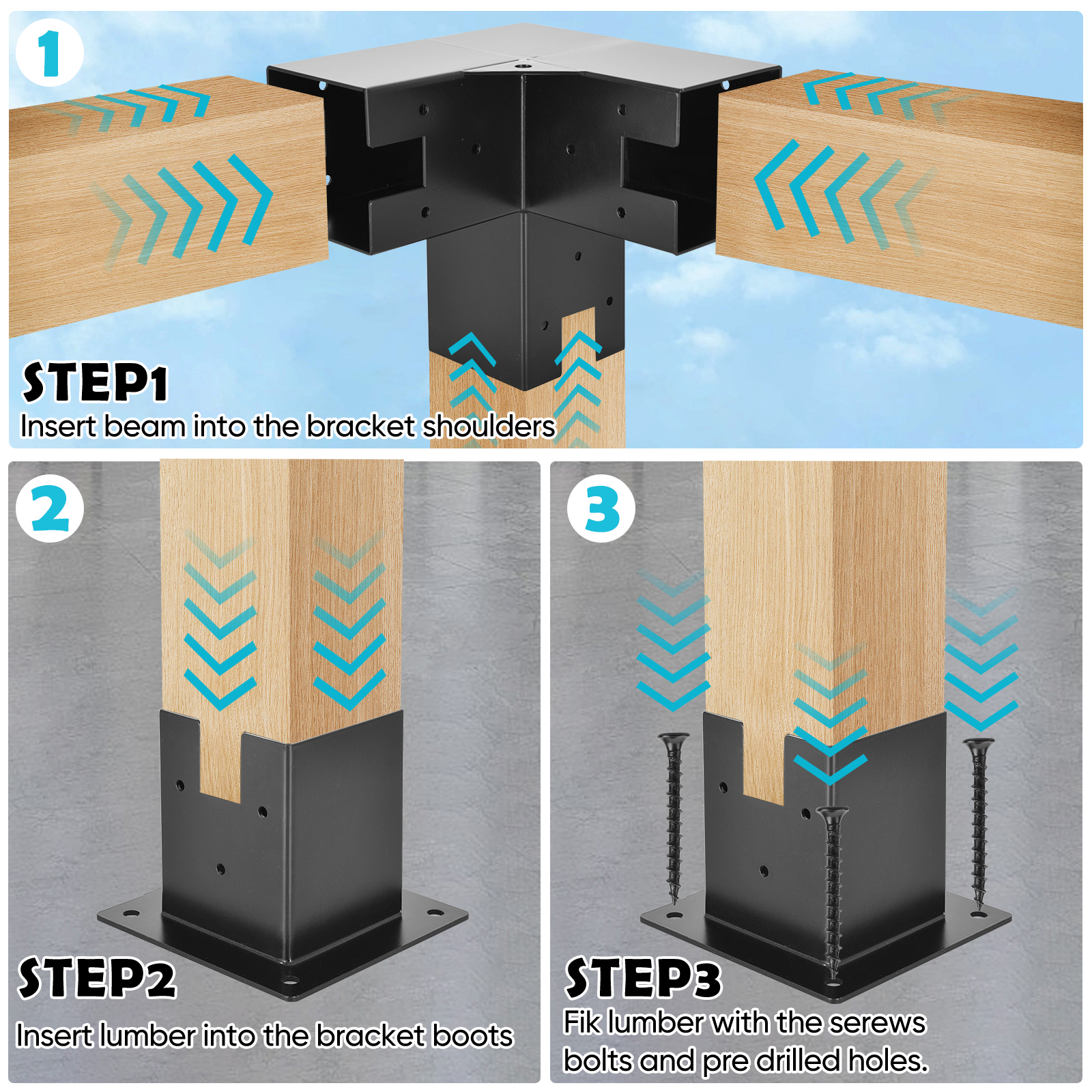 1

STEP1
Insert beam into the bracket shoulders

2

STEP2
Insert lumber into the bracket boots

3

STEP3
Fik lumber with the serews bolts and pre drilled holes.