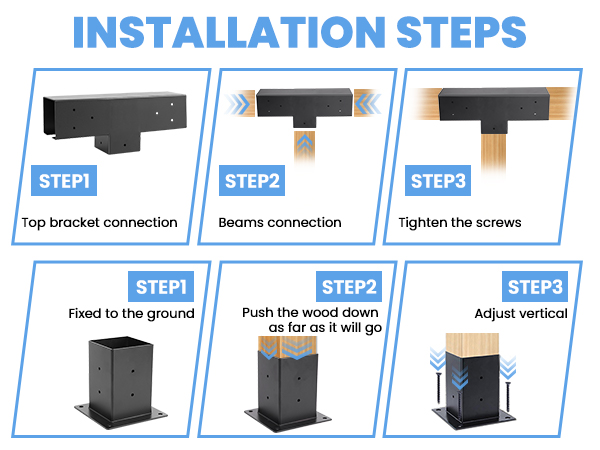 INSTALLATION STEPS

STEP1

Top bracket connection

STEP2

Beams connection

STEP3

Tighten the screws

STEP1

Fixed to the ground

STEP2

Push the wood down as far as it will go

STEP3

Adjust vertical