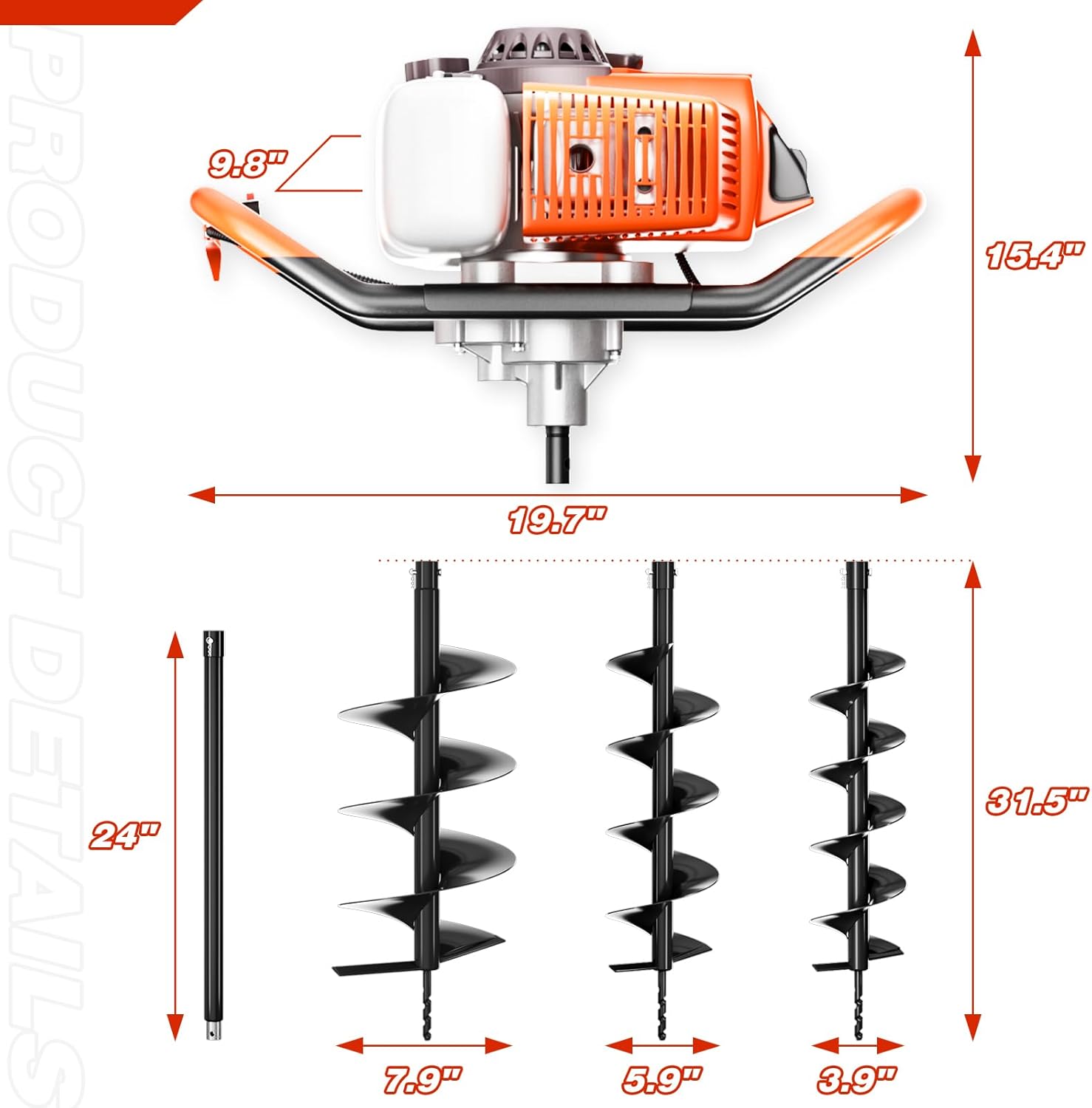 PRODUCT DETAILS

9.8"

15.4"

19.7"

24"

31.5"

7.9"

5.9"

3.9"