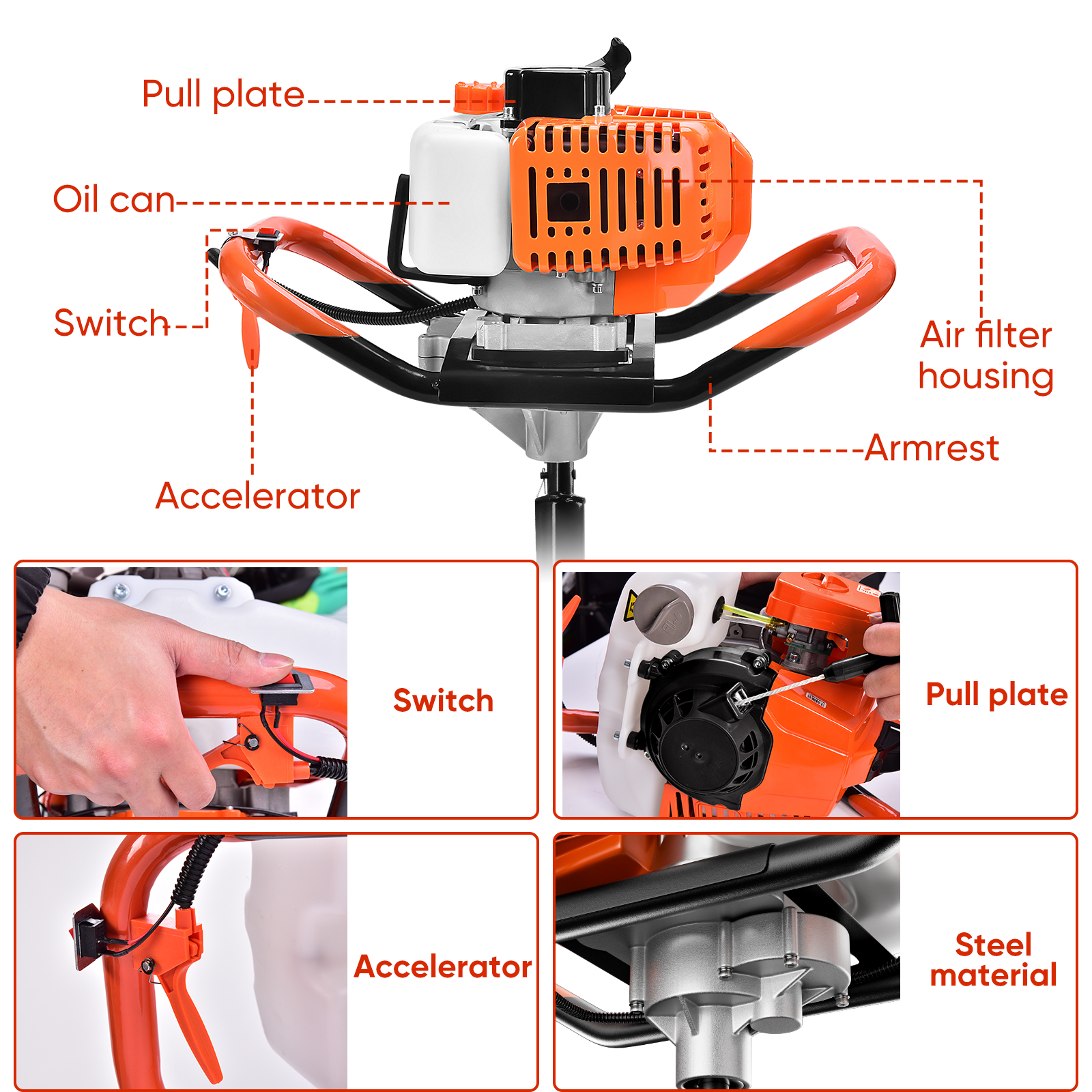 Pull plate

Oil can

Switch

Accelerator

Air filter housing

Armrest

Switch

Pull plate

Accelerator

Steel material