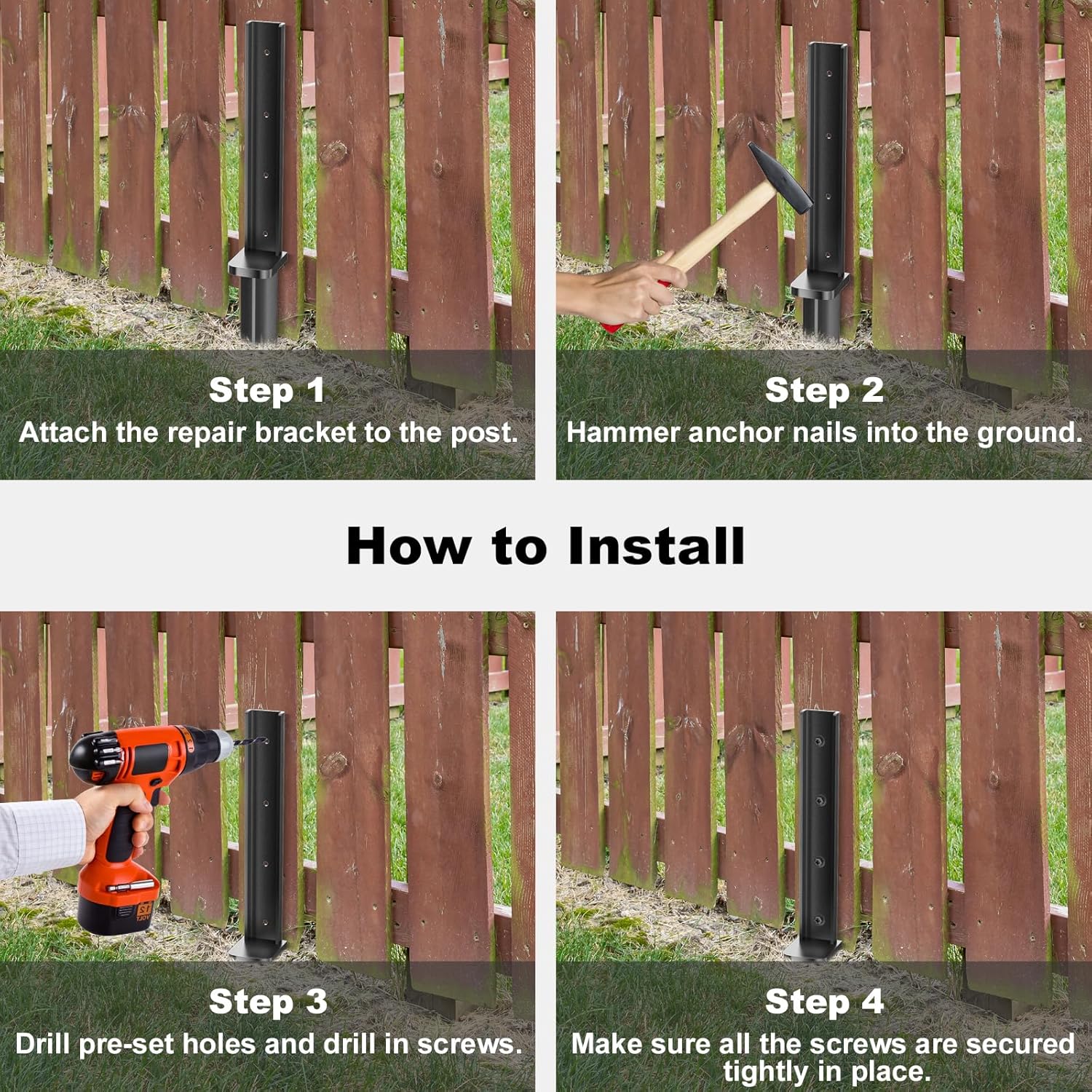 Step 1
Attach the repair bracket to the post.

Step 2
Hammer anchor nails into the ground.

How to Install

Step 3
Drill pre-set holes and drill in screws.

Step 4
Make sure all the screws are secured tightly in place.