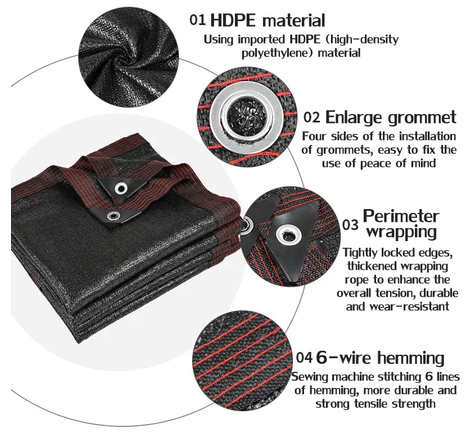 01 HDPE material
Using imported HDPE (high-density polyethylene) material

02 Enlarge grommet
Four sides of the installation of grommets, easy to fix the use of peace of mind

03 Perimeter wrapping
Tightly locked edges, thickened wrapping rope to enhance the overall tension, durable and wear-resistant

04 6-wire hemming
Sewing machine stitching 6 lines of hemming, more durable and strong tensile strength