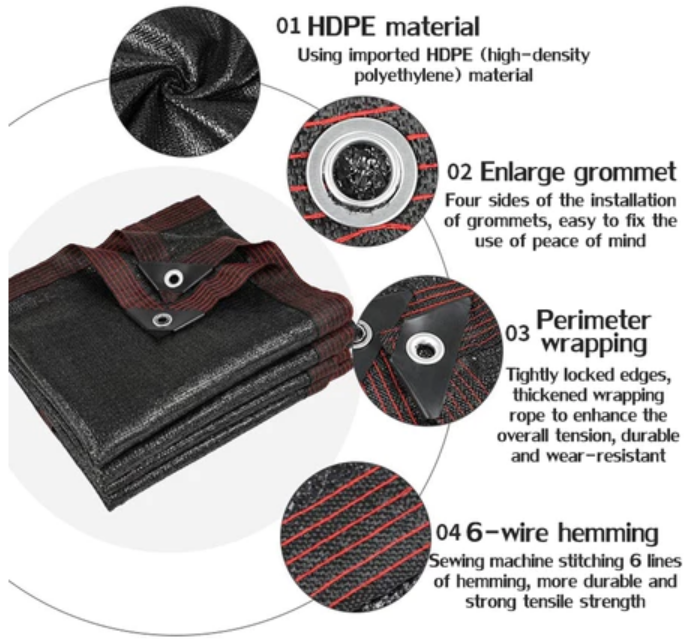 01 HDPE material
Using imported HDPE (high-density polyethylene) material

02 Enlarge grommet
Four sides of the installation of grommets, easy to fix the use of peace of mind

03 Perimeter wrapping
Tightly locked edges, thickened wrapping rope to enhance the overall tension, durable and wear-resistant

04 6-wire hemming
Sewing machine stitching 6 lines of hemming, more durable and strong tensile strength