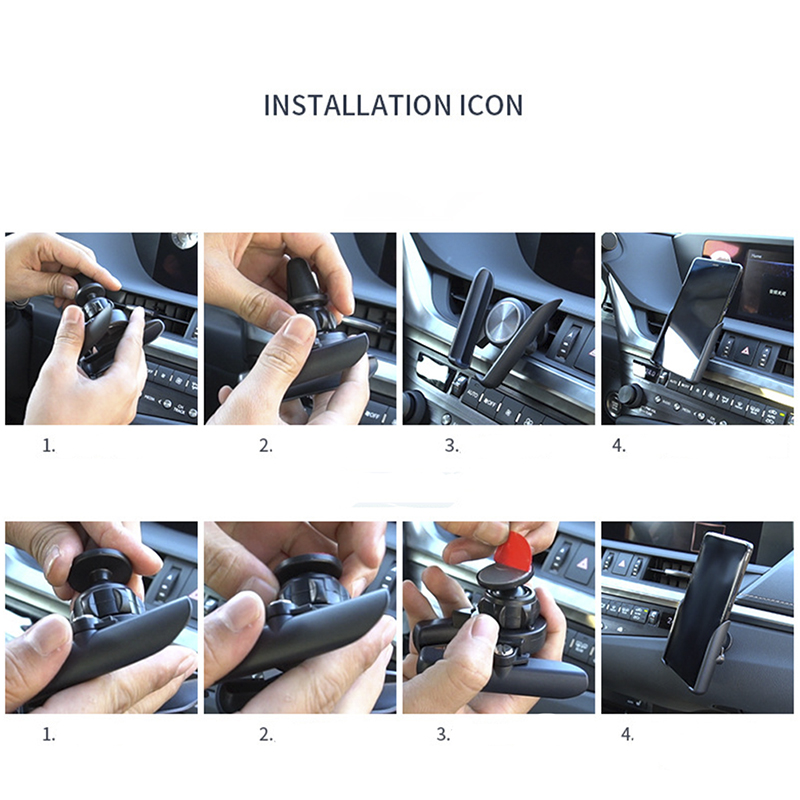 INSTALLATION ICON

1.

2.

3.

4.

1.

2.

3.

4.