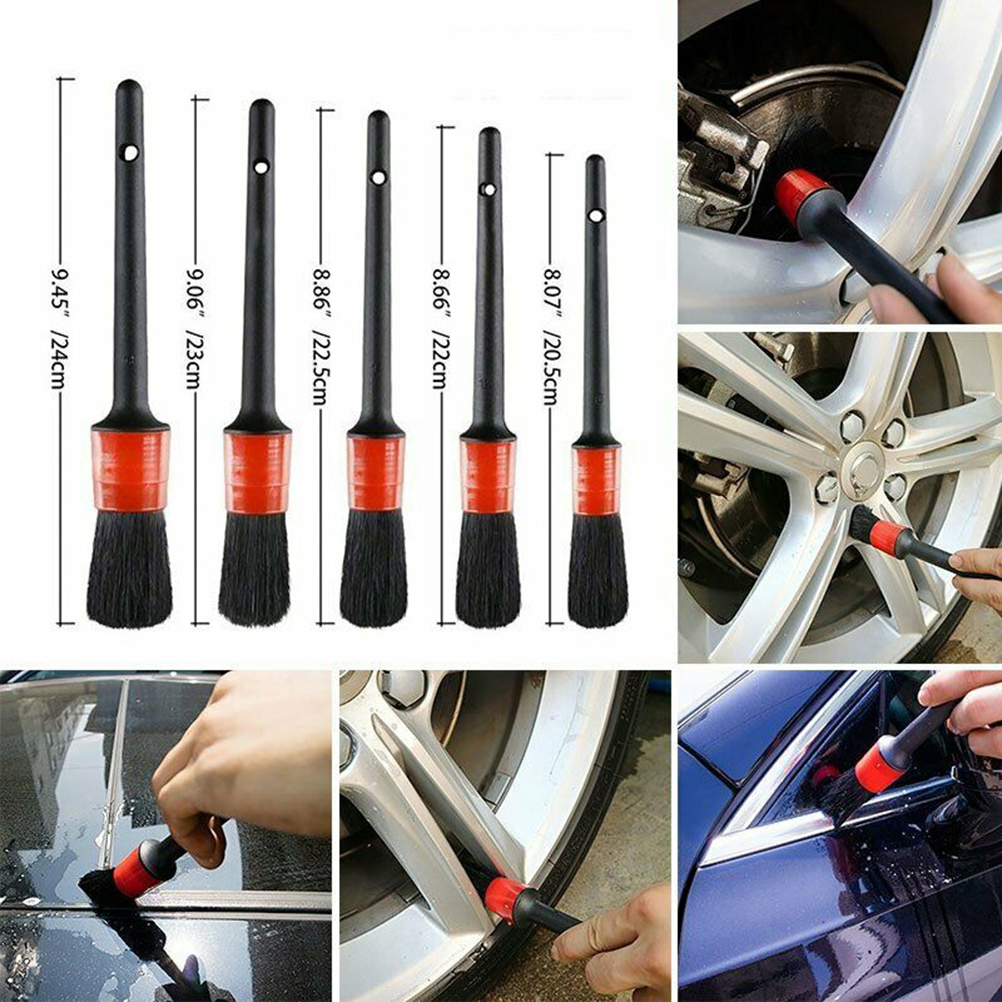 9.45" /24cm
9.06" /23cm
8.86" /22.5cm
8.66" /22cm
8.07" /20.5cm