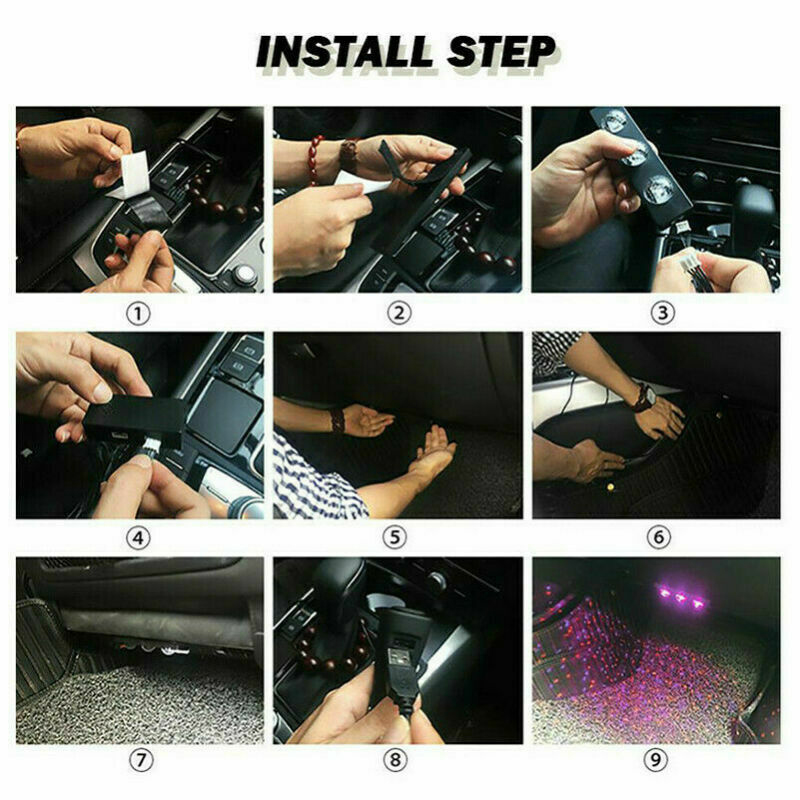 INSTALL STEP

①

②

③

④

⑤

⑥

⑦

⑧

⑨