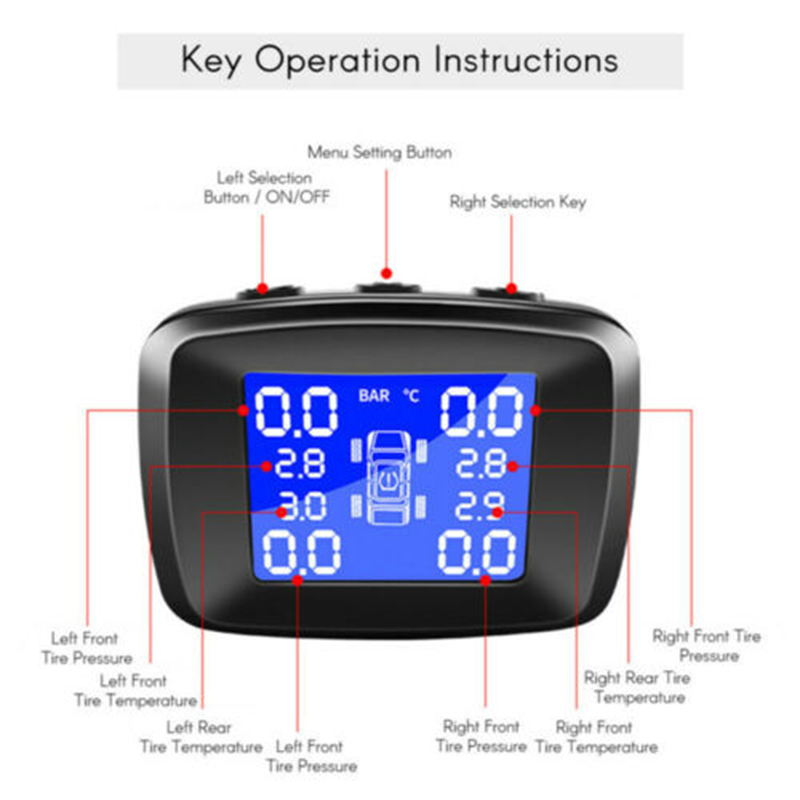 Key Operation Instructions

Menu Setting Button

Left Selection Button / ON/OFF

Right Selection Key

BAR °C

0.0

0.0

2.8

2.8

3.0

2.9

0.0

0.0

Left Front Tire Pressure

Left Front Tire Temperature

Left Rear Tire Temperature

Left Front Tire Pressure

Right Front Tire Pressure

Right Front Tire Temperature

Right Rear Tire Temperature

Right Front Tire Pressure