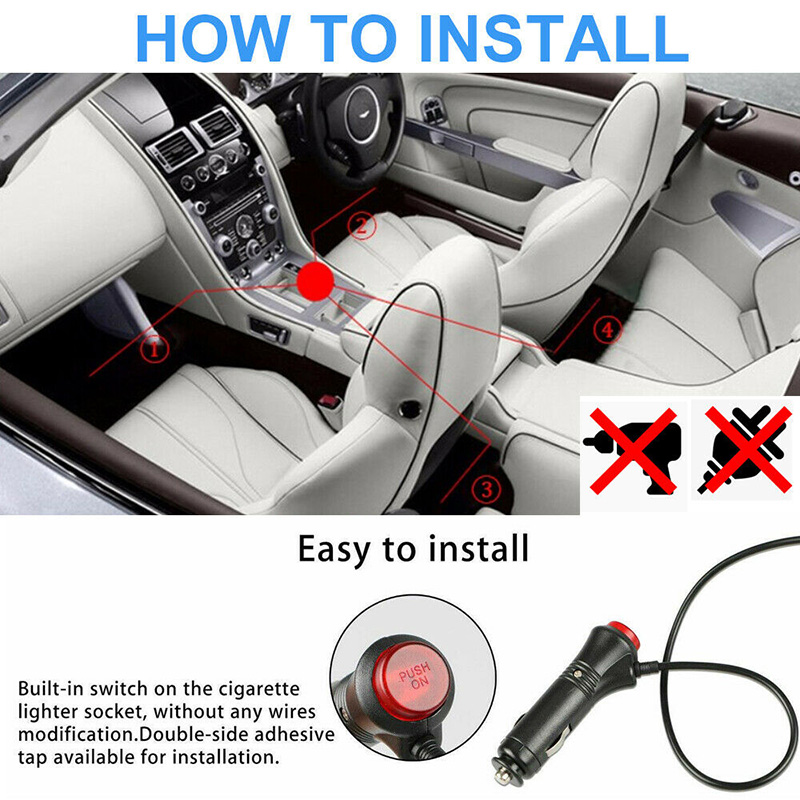 HOW TO INSTALL

②

①

④

③

Easy to install

PUSH ON

Built-in switch on the cigarette lighter socket, without any wires modification.Double-side adhesive tap available for installation.