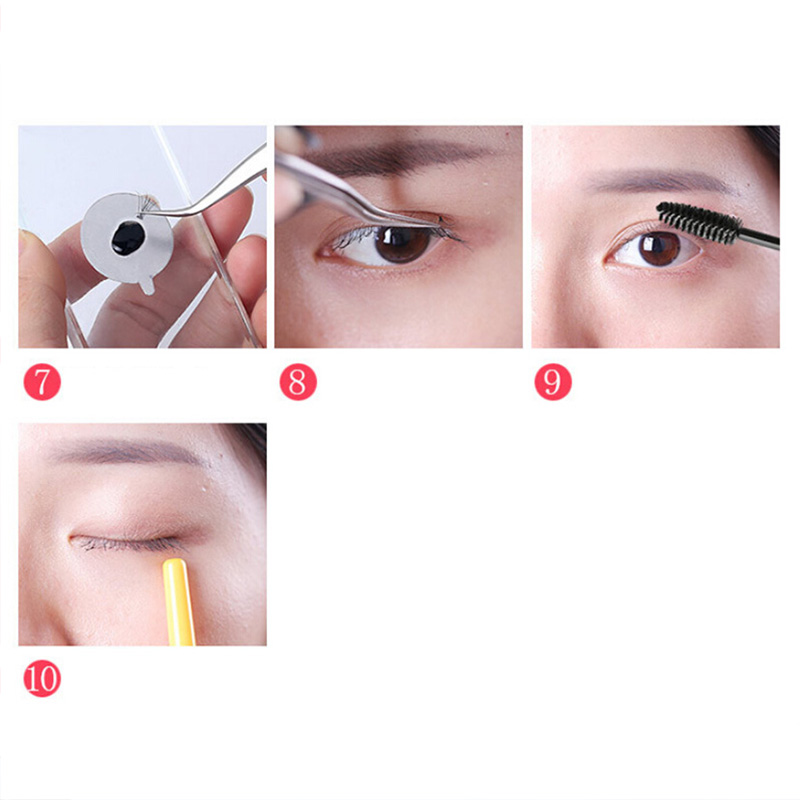 7

8

9

10