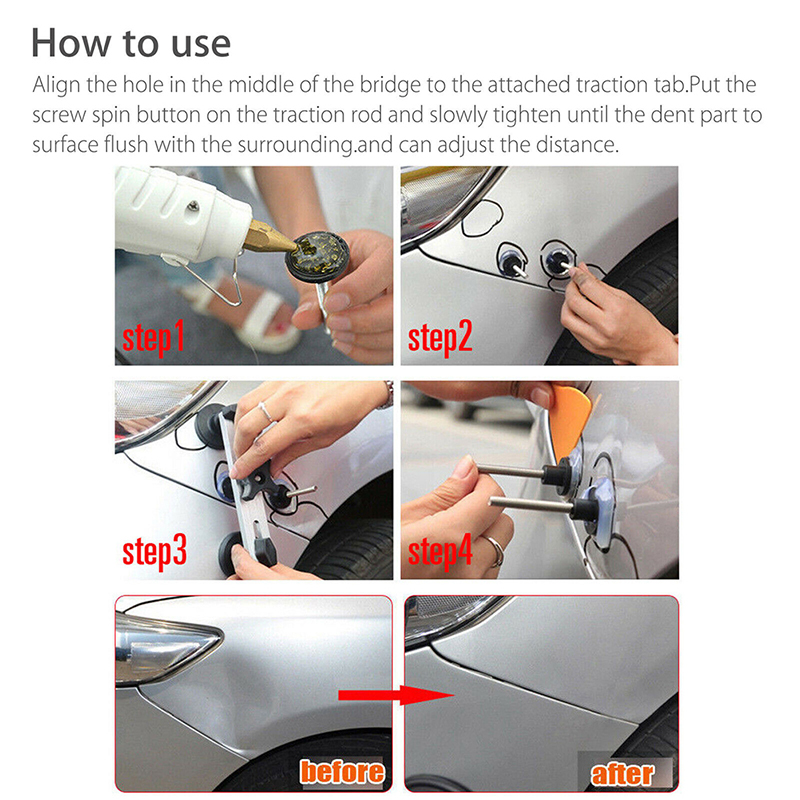 How to use

Align the hole in the middle of the bridge to the attached traction tab.Put the screw spin button on the traction rod and slowly tighten until the dent part to surface flush with the surrounding.and can adjust the distance.

step1

step2

step3

step4

before

after