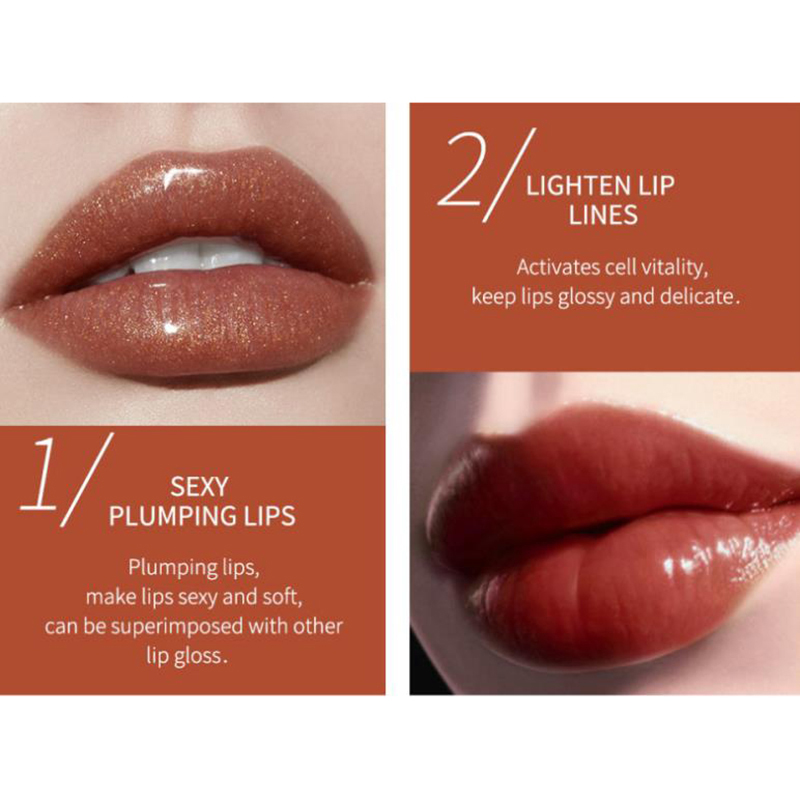 1/

SEXY PLUMPING LIPS

Plumping lips, make lips sexy and soft, can be superimposed with other lip gloss.

2/

LIGHTEN LIP LINES

Activates cell vitality, keep lips glossy and delicate.