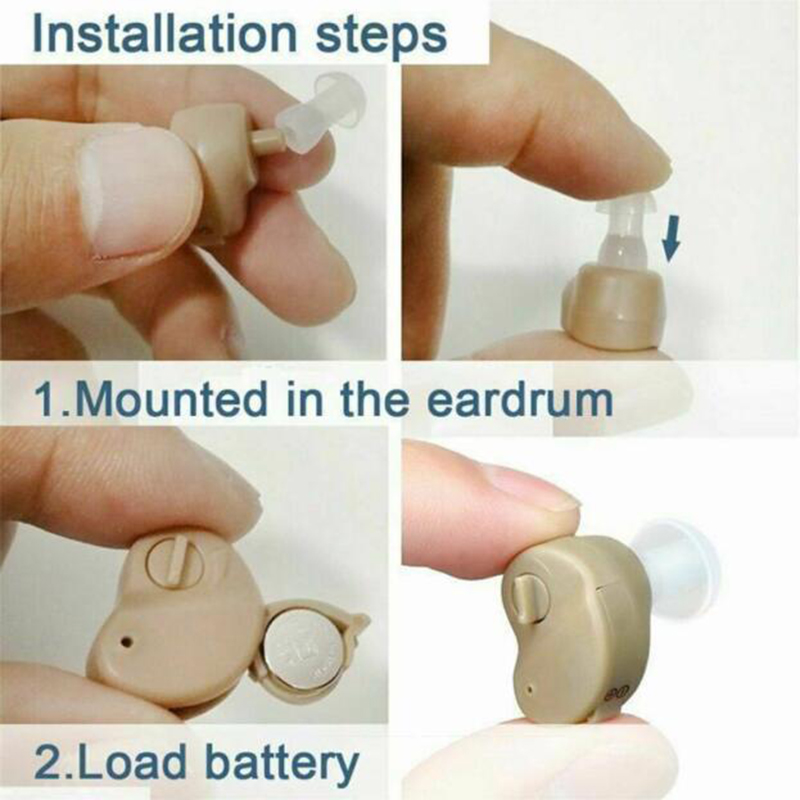 Installation steps

1.Mounted in the eardrum

2.Load battery