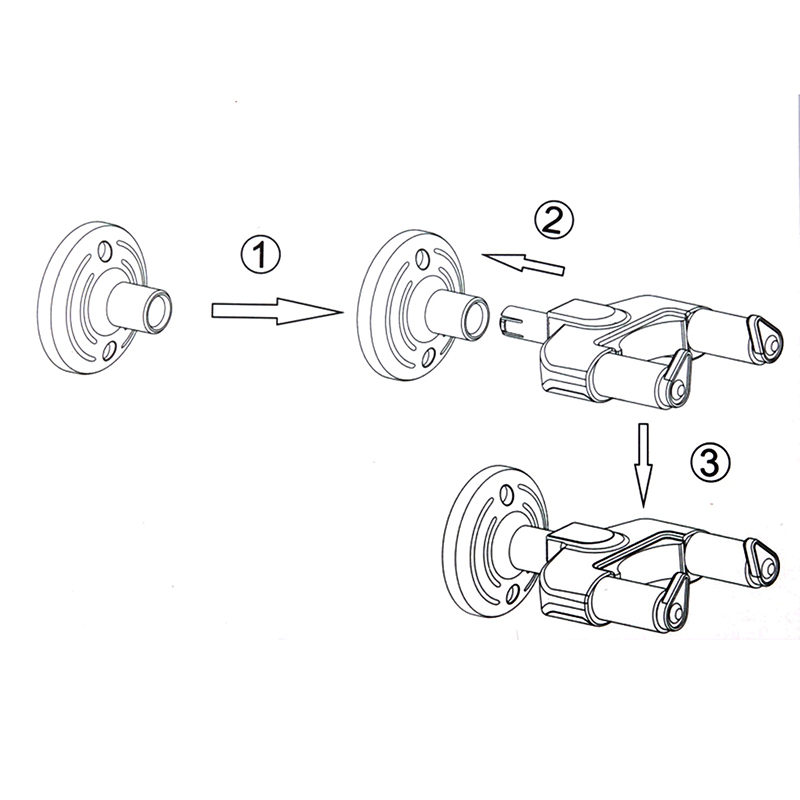 ①
②
③