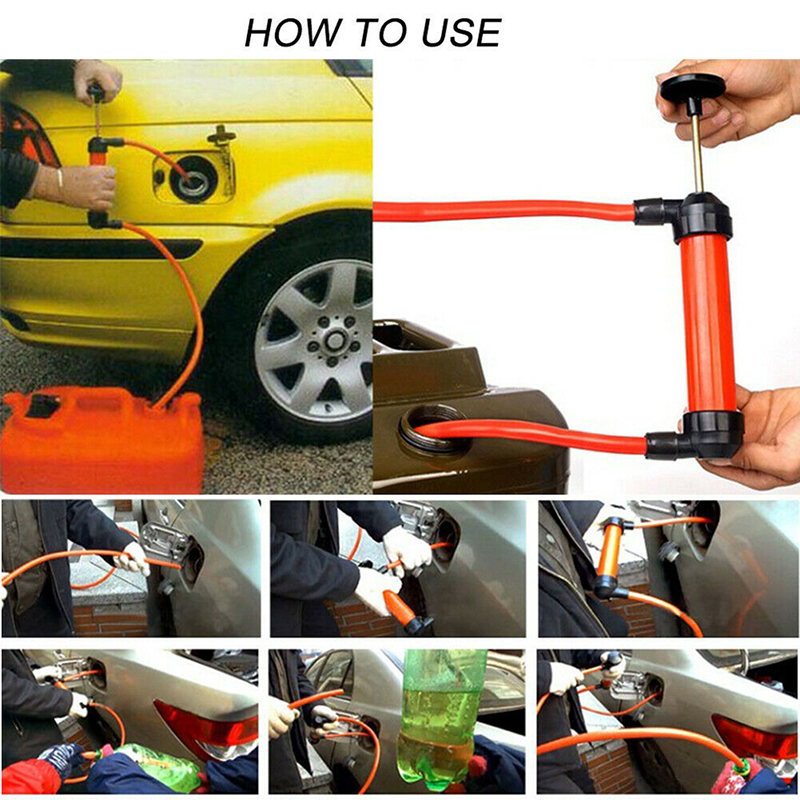 HOW TO USE