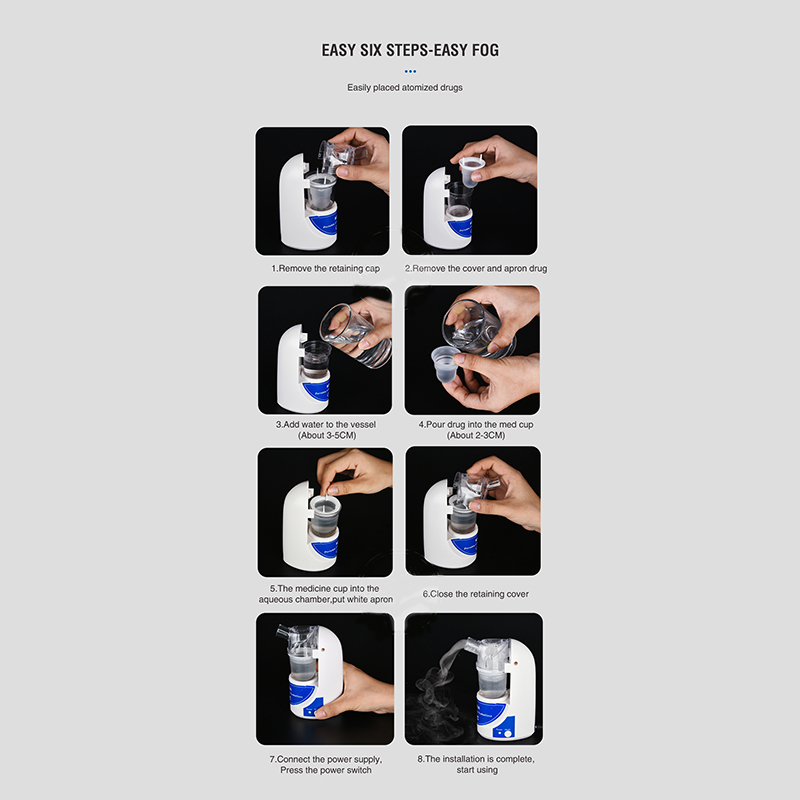 EASY SIX STEPS-EASY FOG

Easily placed atomized drugs

1.Remove the retaining cap

2.Remove the cover and apron drug

3.Add water to the vessel (About 3-5CM)

4.Pour drug into the med cup (About 2-3CM)

5.The medicine cup into the aqueous chamber,put white apron

6.Close the retaining cover

7.Connect the power supply, Press the power switch

8.The installation is complete, start using