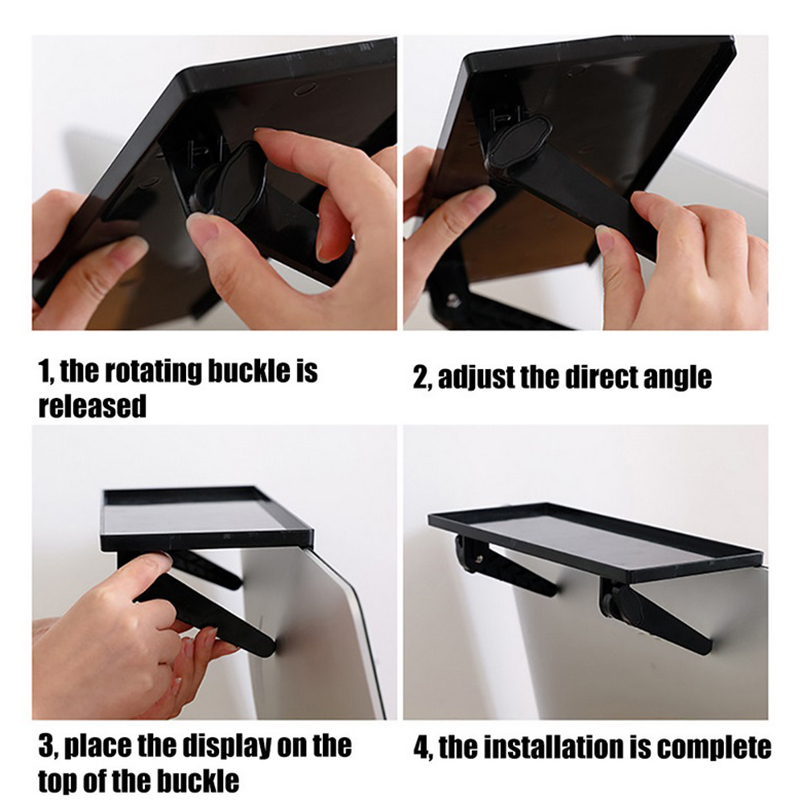 1, the rotating buckle is released

2, adjust the direct angle

3, place the display on the top of the buckle

4, the installation is complete