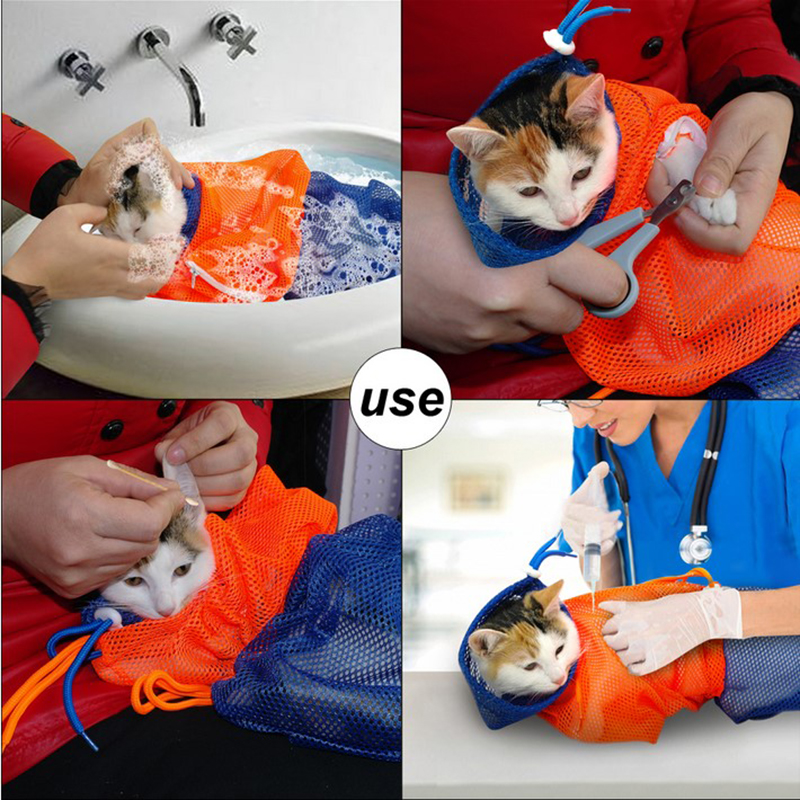 use