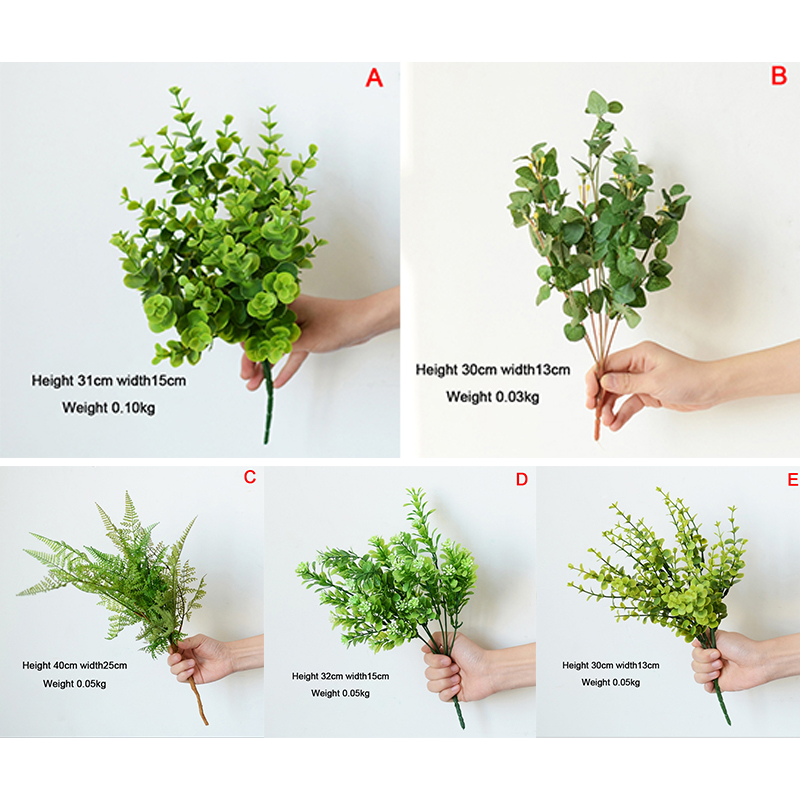 A

Height 31cm width15cm

Weight 0.10kg

B

Height 30cm width13cm

Weight 0.03kg

C

Height 40cm width25cm

Weight 0.05kg

D

Height 32cm width15cm

Weight 0.05kg

E

Height 30cm width13cm

Weight 0.05kg