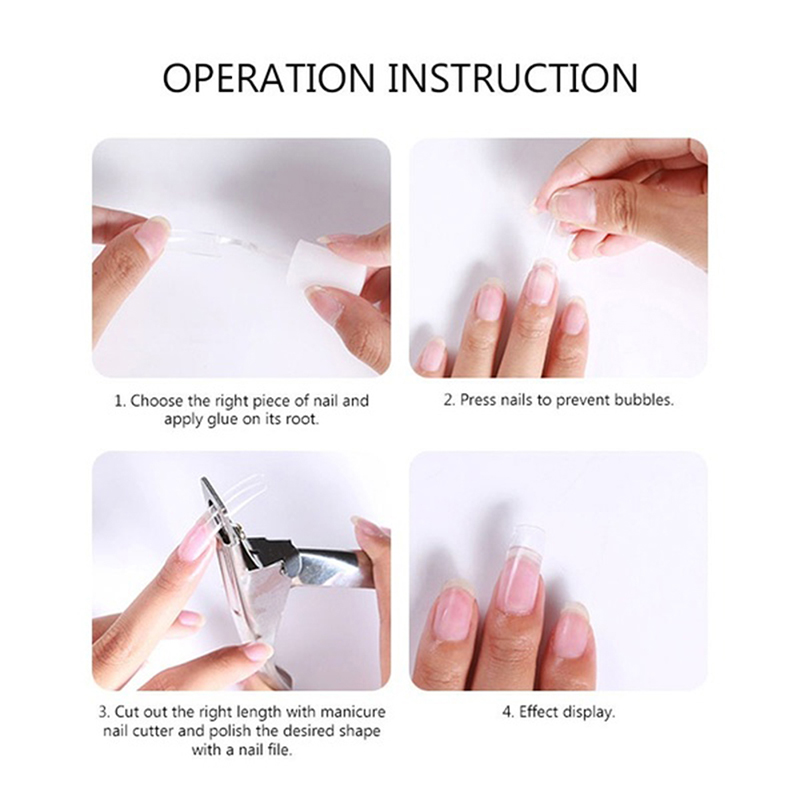 OPERATION INSTRUCTION

1. Choose the right piece of nail and apply glue on its root.

2. Press nails to prevent bubbles.

3. Cut out the right length with manicure nail cutter and polish the desired shape with a nail file.

4. Effect display.