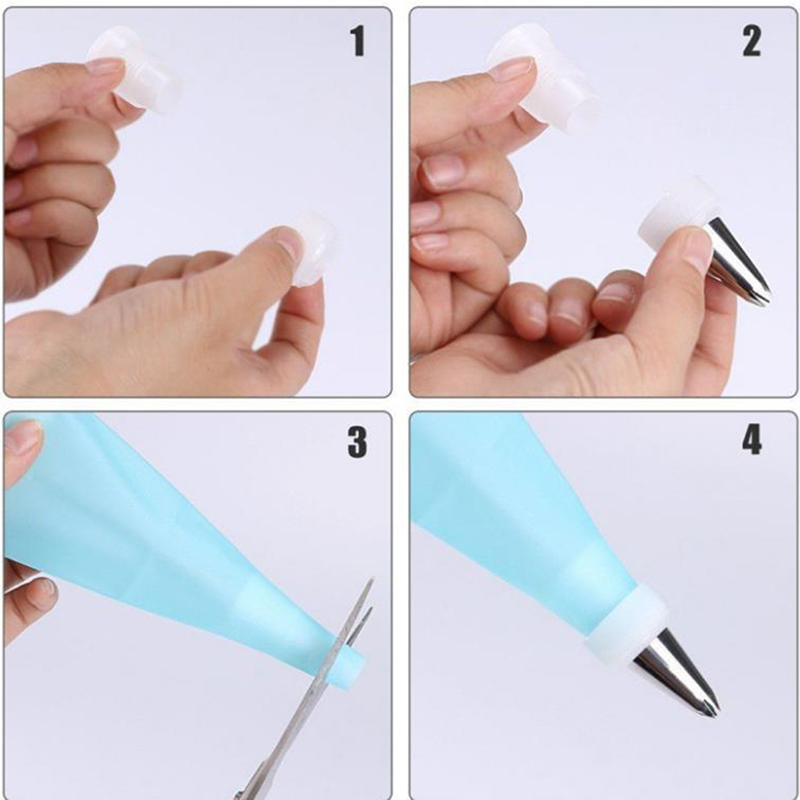 1

2

3

4