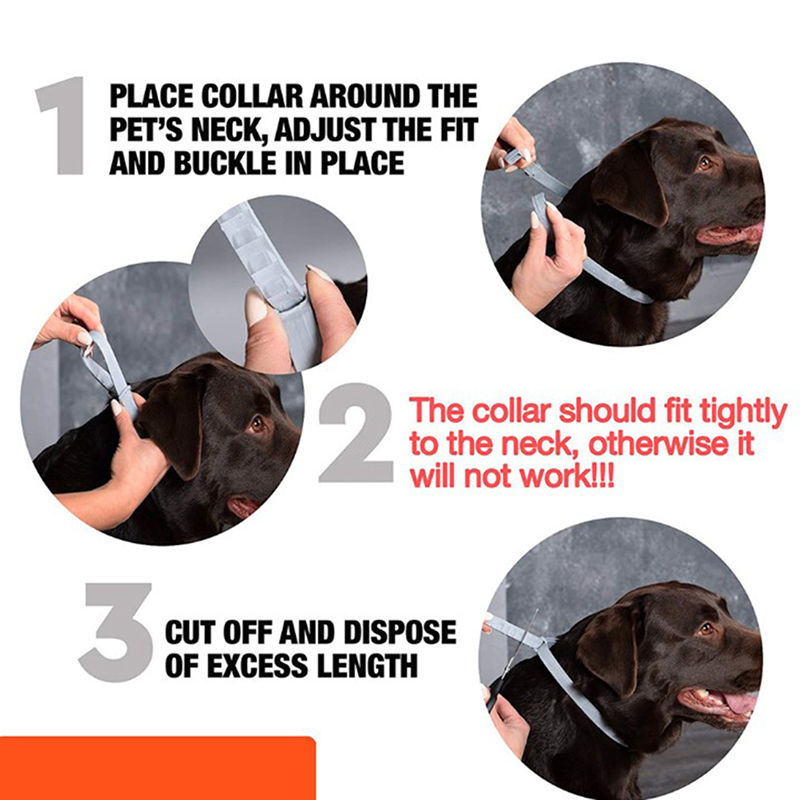 1 PLACE COLLAR AROUND THE PET'S NECK, ADJUST THE FIT AND BUCKLE IN PLACE

2 The collar should fit tightly to the neck, otherwise it will not work!!!

3 CUT OFF AND DISPOSE OF EXCESS LENGTH