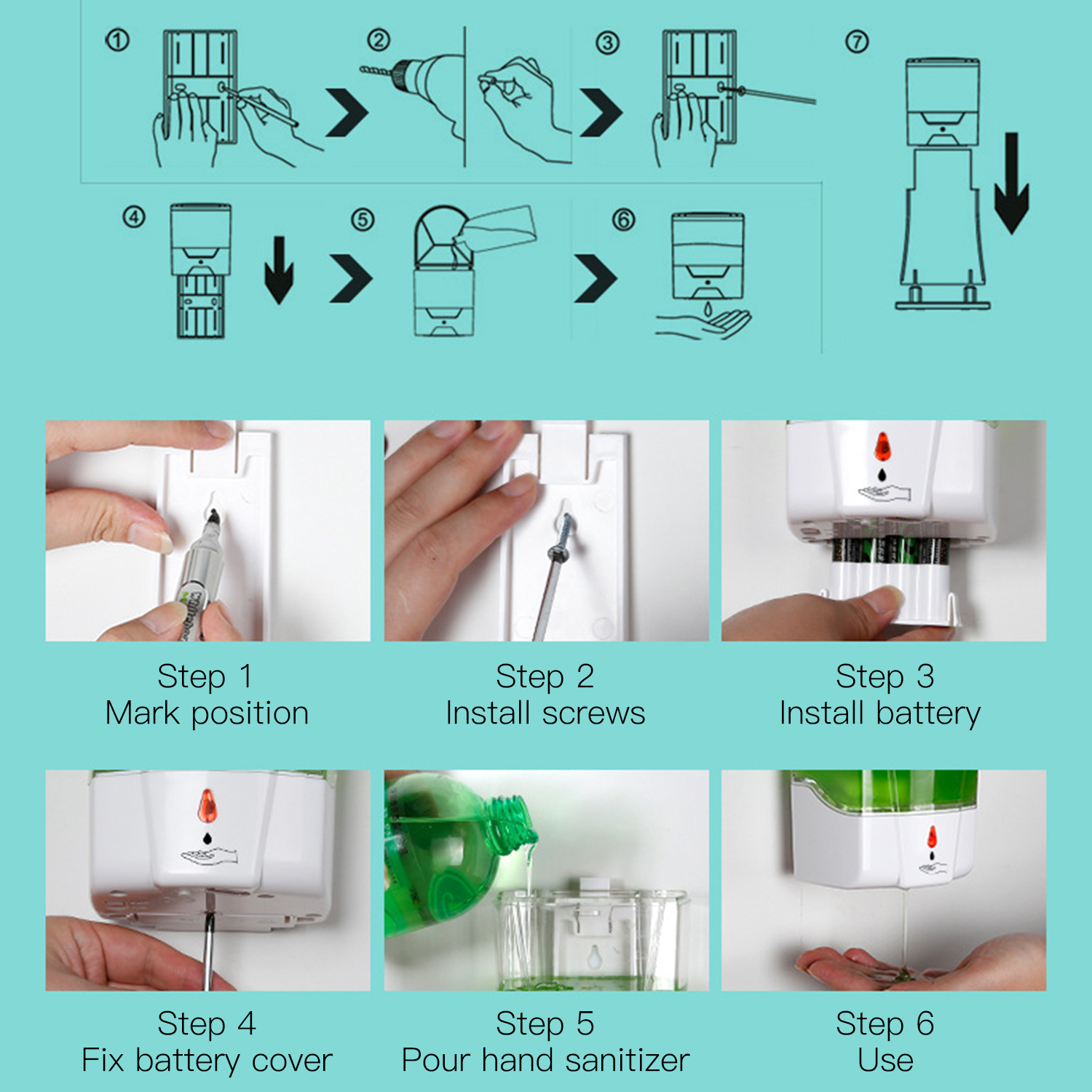 ①
②
③
⑦
④
⑤
⑥

Step 1
Mark position

Step 2
Install screws

Step 3
Install battery

Step 4
Fix battery cover

Step 5
Pour hand sanitizer

Step 6
Use