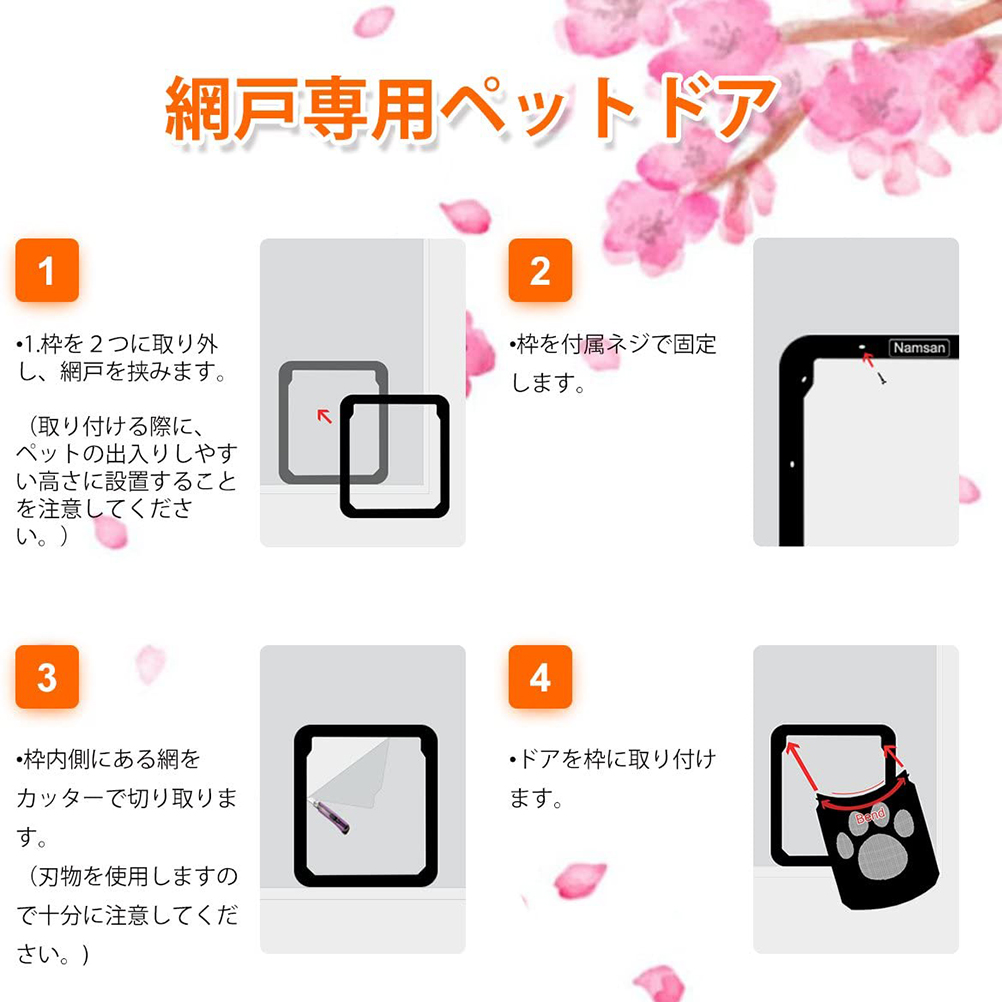 網戸専用ペットドア

1

•1.枠を２つに取り外し、網戸を挟みます。

（取り付ける際に、ペットの出入りしやすい高さに設置することを注意してください。）

2

•枠を付属ネジで固定します。

Namsan

3

•枠内側にある網をカッターで切り取ります。

（刃物を使用しますので十分に注意してください。）

4

•ドアを枠に取り付けます。

Bend