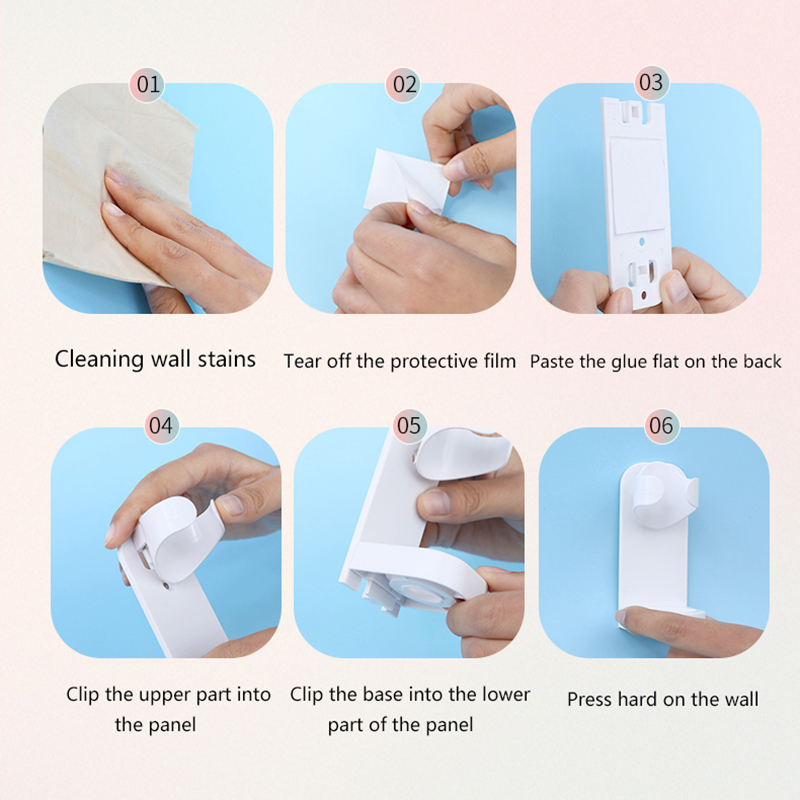 01

Cleaning wall stains

02

Tear off the protective film

03

Paste the glue flat on the back

04

Clip the upper part into the panel

05

Clip the base into the lower part of the panel

06

Press hard on the wall