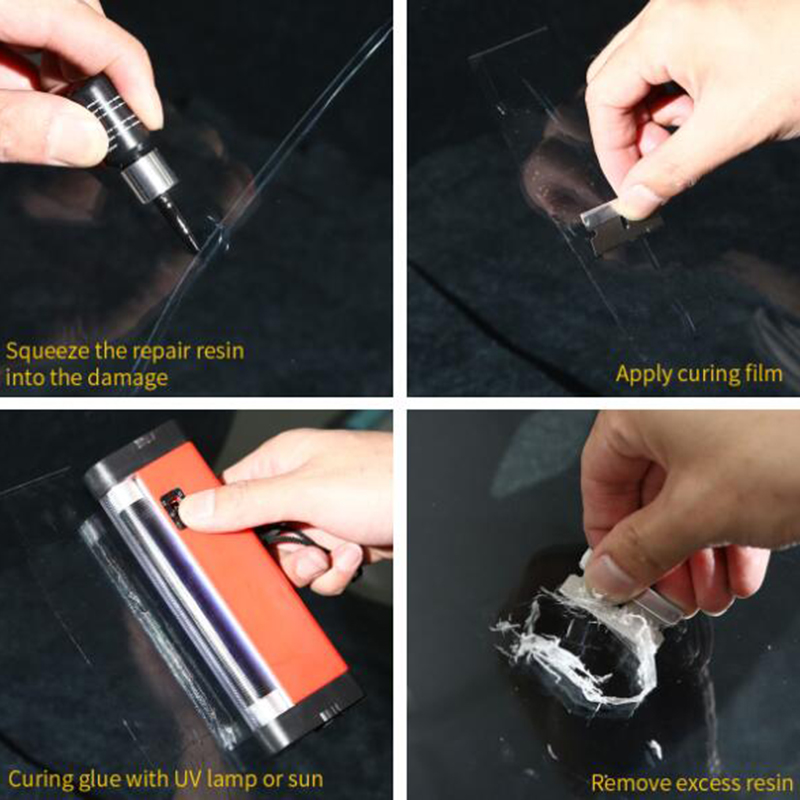 Squeeze the repair resin into the damage

Apply curing film

Curing glue with UV lamp or sun

Remove excess resin