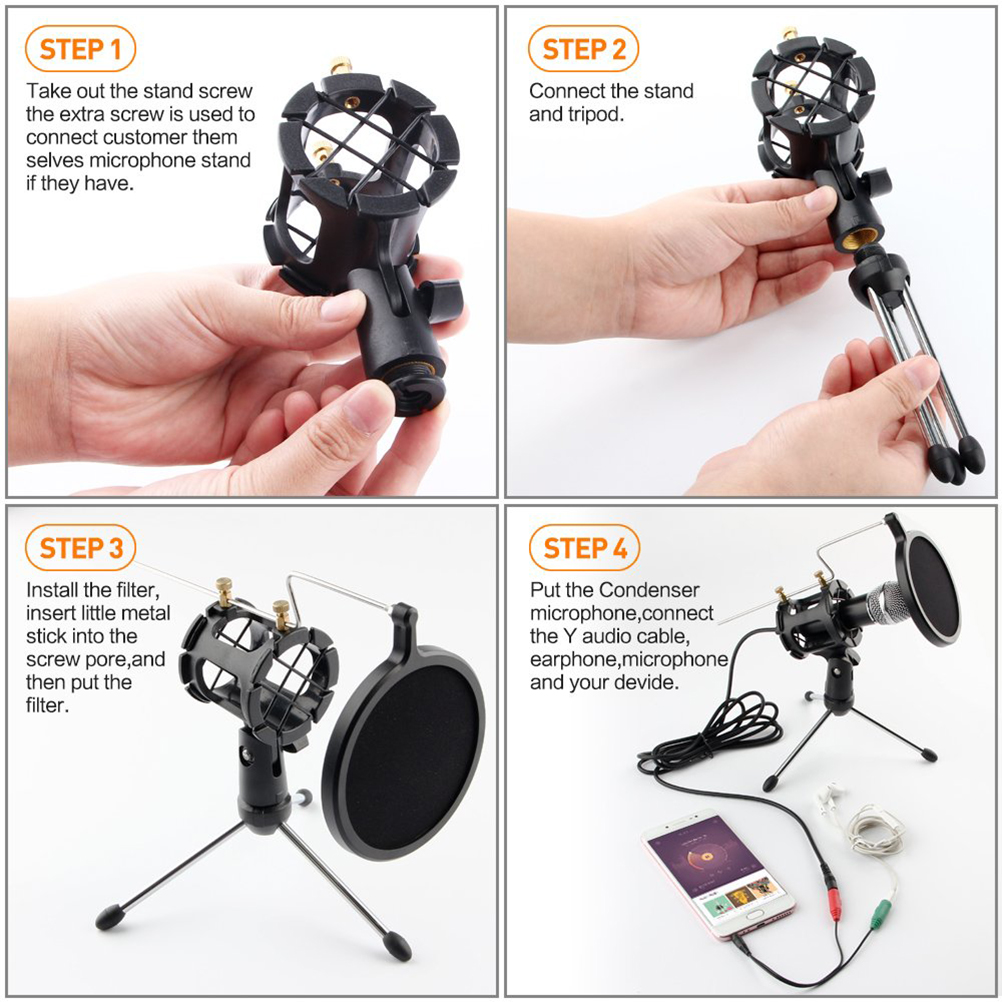 STEP 1
Take out the stand screw the extra screw is used to connect customer them selves microphone stand if they have.

STEP 2
Connect the stand and tripod.

STEP 3
Install the filter, insert little metal stick into the screw pore,and then put the filter.

STEP 4
Put the Condenser microphone,connect the Y audio cable, earphone,microphone and your devide.