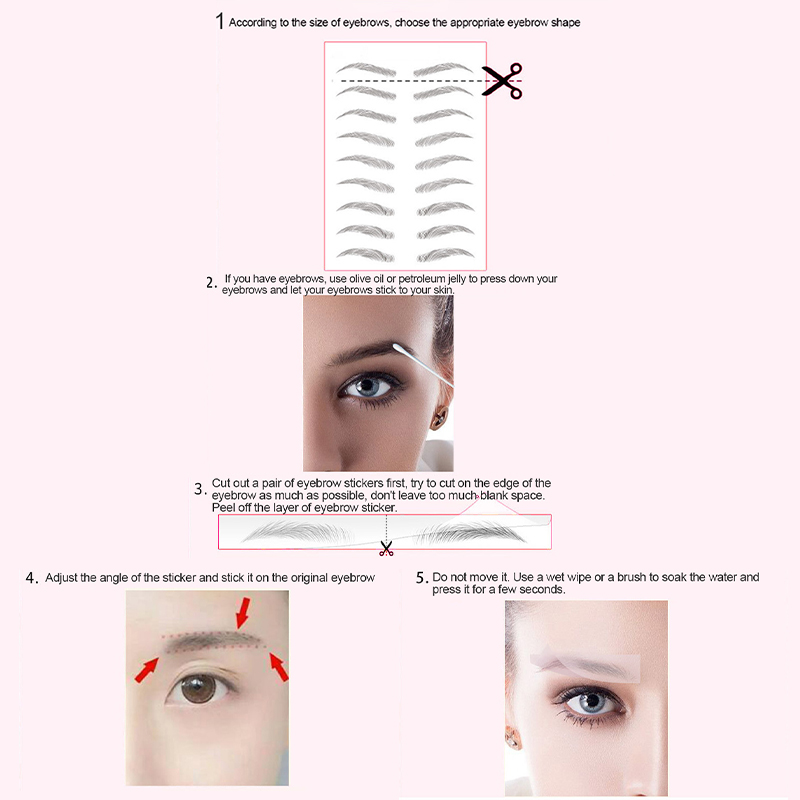 1 According to the size of eyebrows, choose the appropriate eyebrow shape

2. If you have eyebrows, use olive oil or petroleum jelly to press down your eyebrows and let your eyebrows stick to your skin.

3. Cut out a pair of eyebrow stickers first, try to cut on the edge of the eyebrow as much as possible, don't leave too much blank space. Peel off the layer of eyebrow sticker.

4. Adjust the angle of the sticker and stick it on the original eyebrow

5. Do not move it. Use a wet wipe or a brush to soak the water and press it for a few seconds.