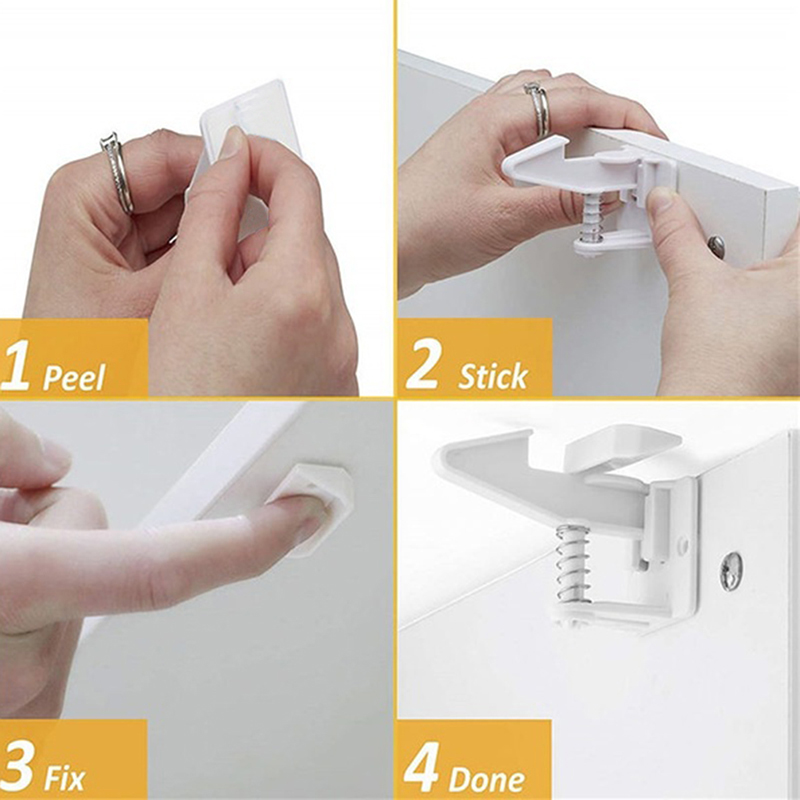 1 Peel

2 Stick

3 Fix

4 Done