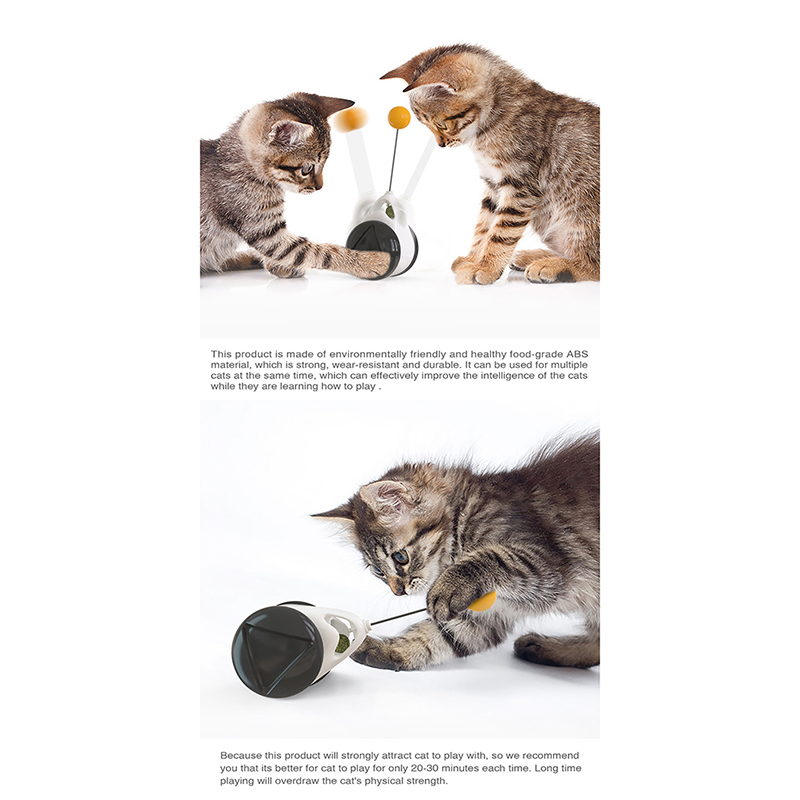 This product is made of environmentally friendly and healthy food-grade ABS material, which is strong, wear-resistant and durable. It can be used for multiple cats at the same time, which can effectively improve the intelligence of the cats while they are learning how to play .

Because this product will strongly attract cat to play with, so we recommend you that its better for cat to play for only 20-30 minutes each time. Long time playing will overdraw the cat's physical strength.