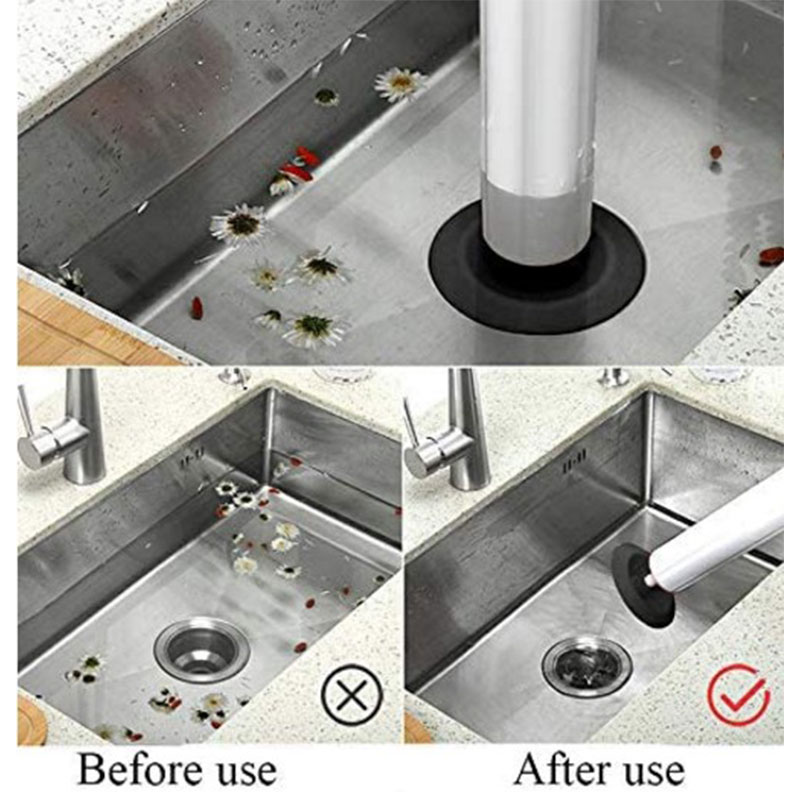 Before use

After use