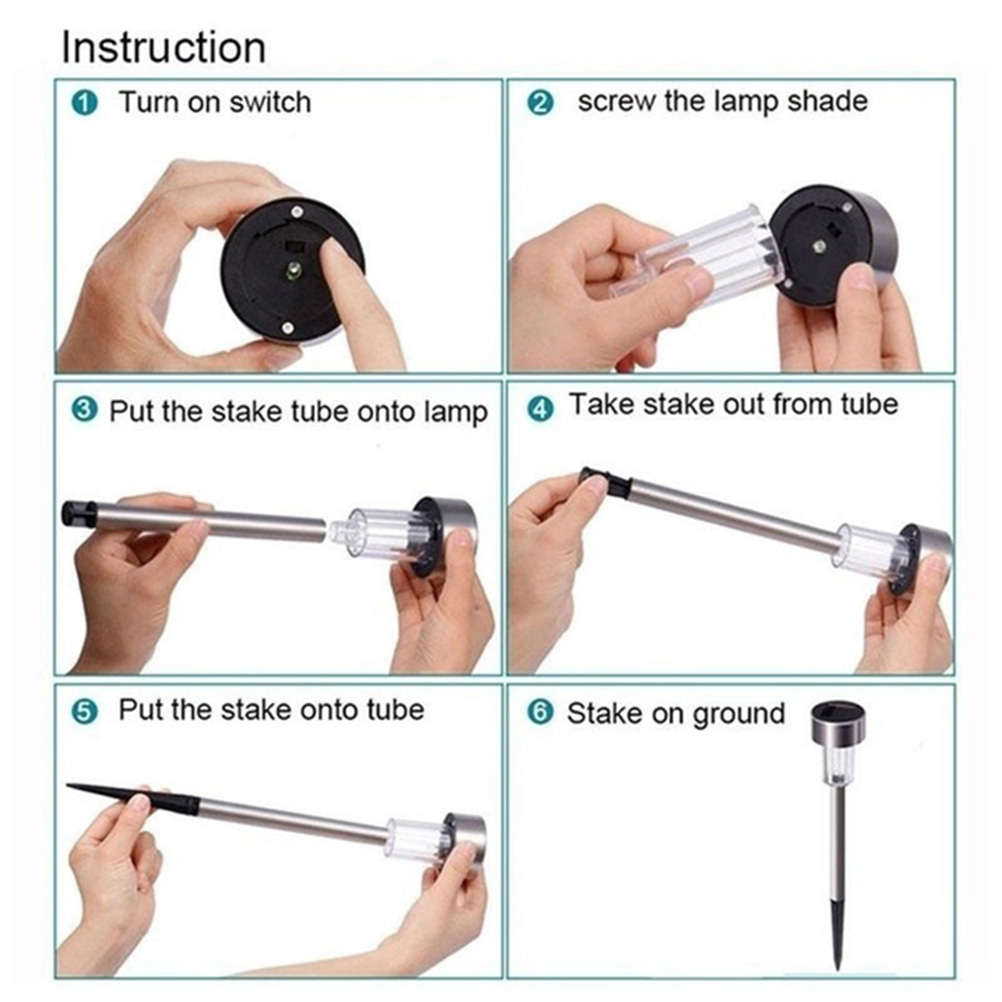 Instruction

1 Turn on switch

2 screw the lamp shade

3 Put the stake tube onto lamp

4 Take stake out from tube

5 Put the stake onto tube

6 Stake on ground