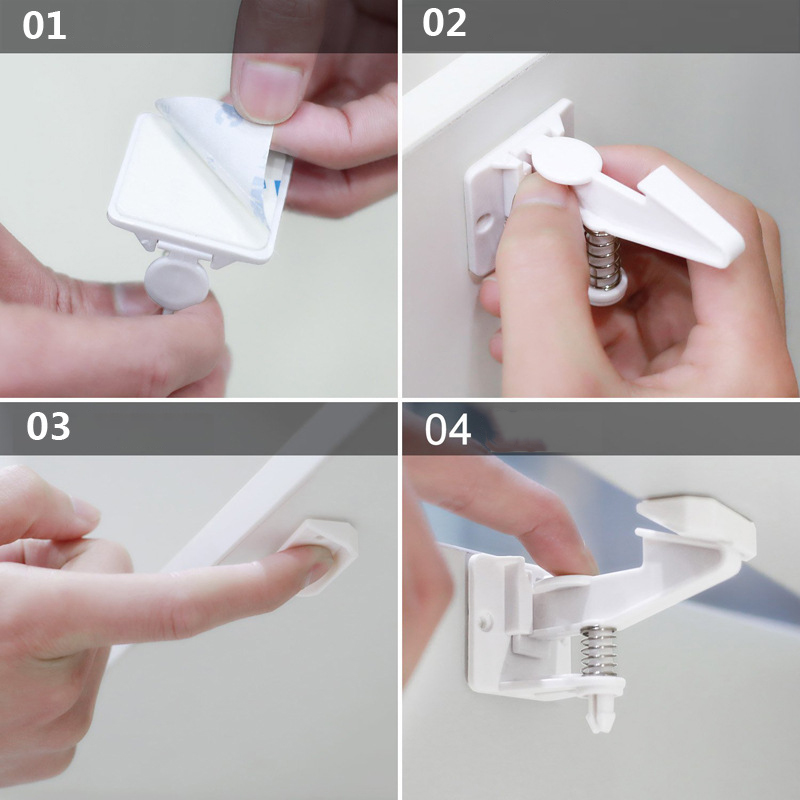 01

02

03

04