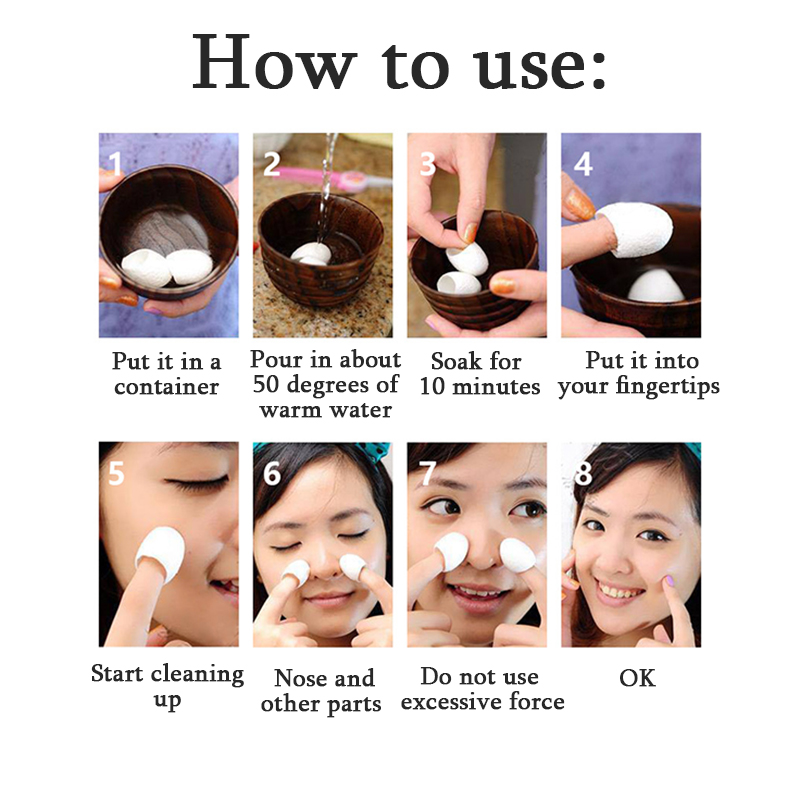 How to use:

1
Put it in a container

2
Pour in about 50 degrees of warm water

3
Soak for 10 minutes

4
Put it into your fingertips

5
Start cleaning up

6
Nose and other parts

7
Do not use excessive force

8
OK