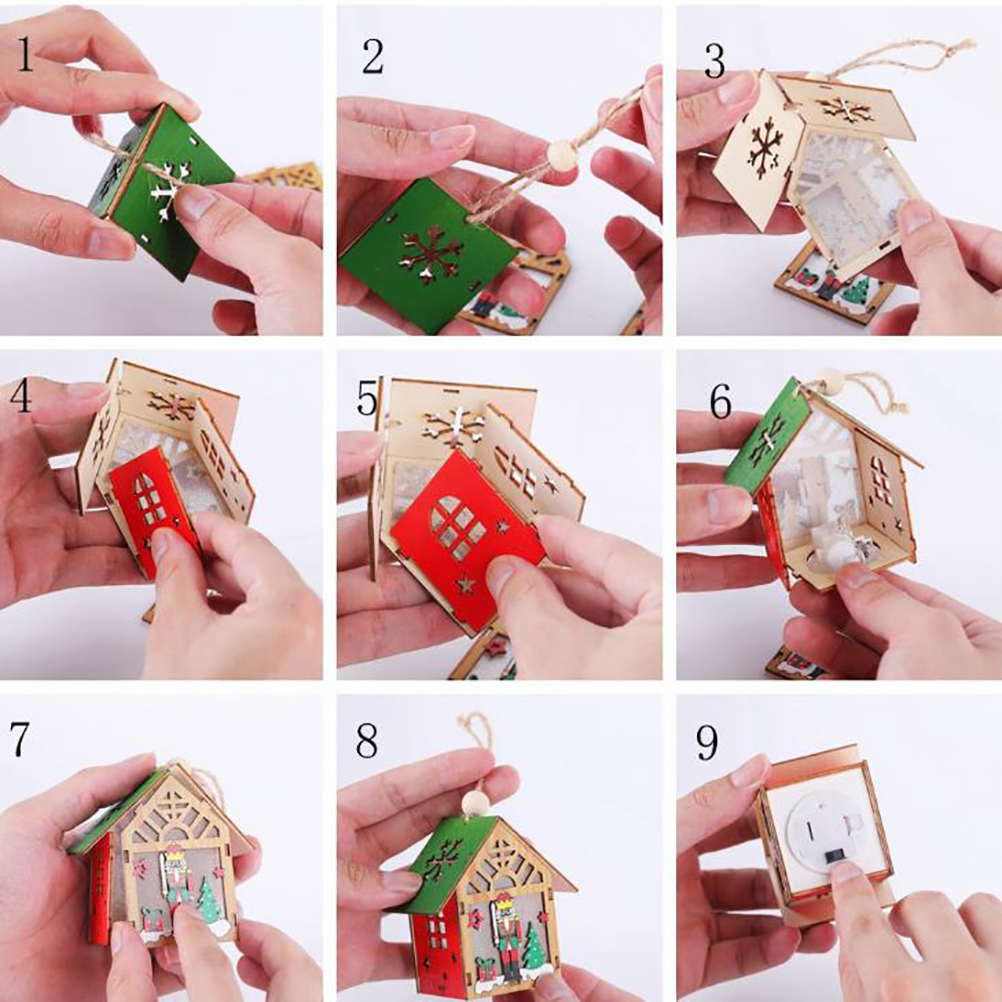 1

2

3

4

5

6

7

8

9